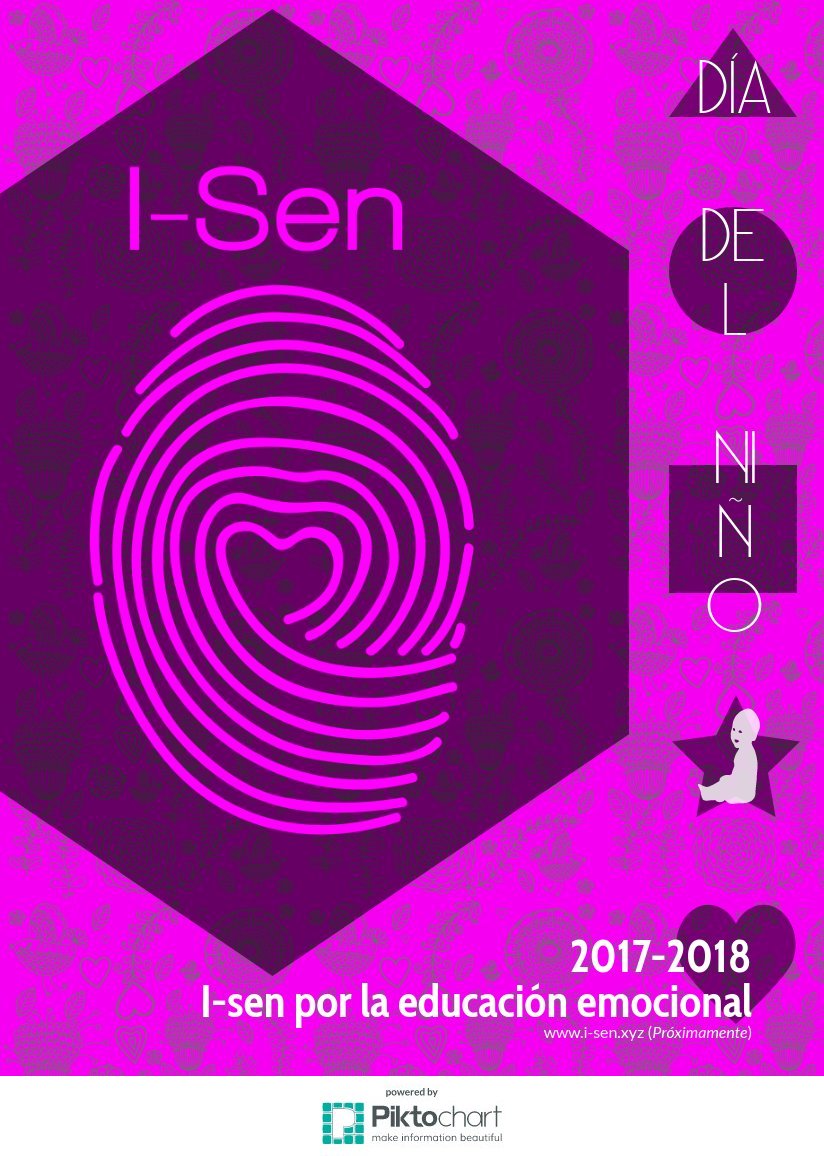 I-Sen

DÍA

DE

L

NI

Ñ

O

2017-2018

I-sen por la educación emocional

www.i-sen.xyz (Próximamente)

powered by

Piktochart

make information beautiful