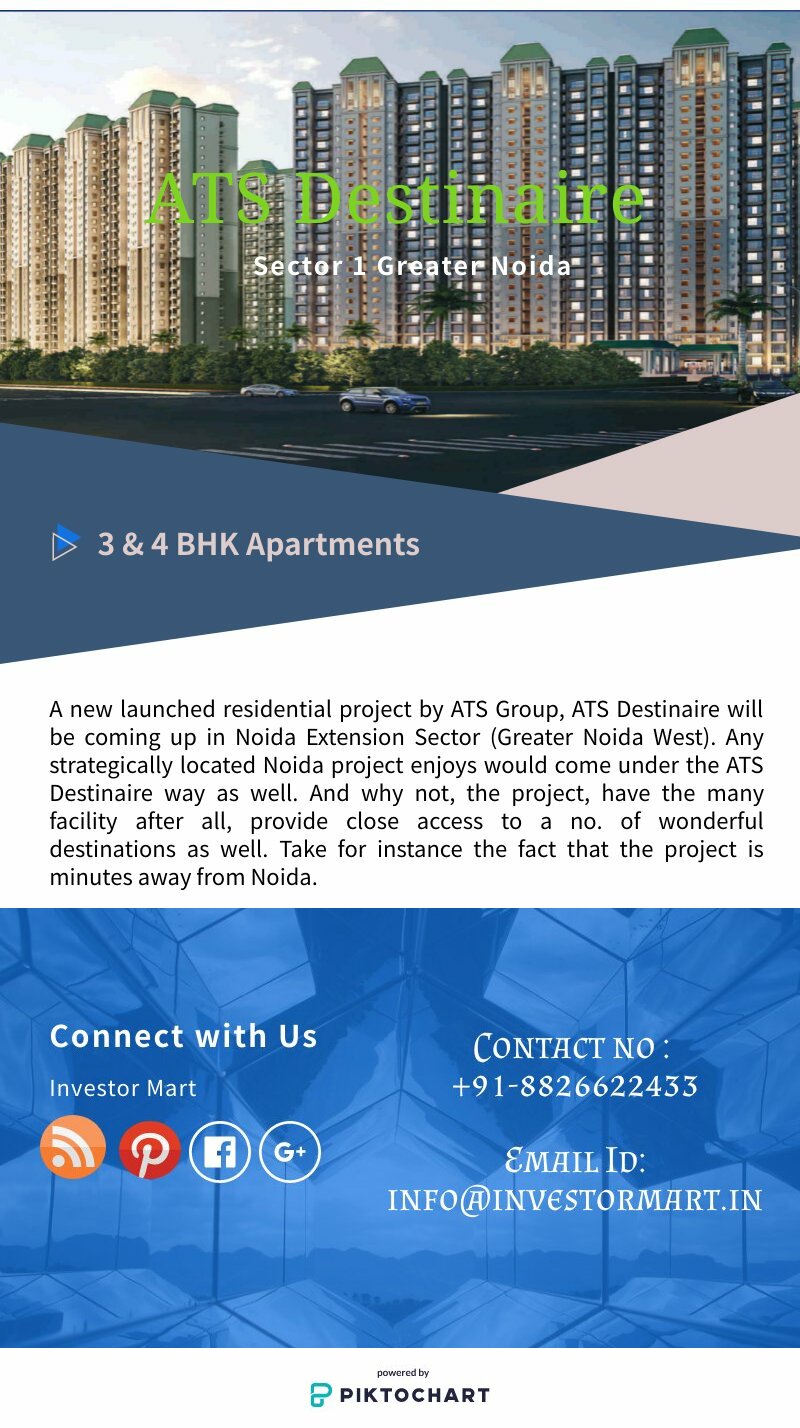 ATS Destinaire

Sector 1 Greater Noida

3 & 4 BHK Apartments

A new launched residential project by ATS Group, ATS Destinaire will be coming up in Noida Extension Sector (Greater Noida West). Any strategically located Noida project enjoys would come under the ATS Destinaire way as well. And why not, the project, have the many facility after all, provide close access to a no. of wonderful destinations as well. Take for instance the fact that the project is minutes away from Noida.

Connect with Us

Investor Mart

G+

Contact no :
+91-8826622433

Email Id:
info@investormart.in

powered by
PIKTOCHART