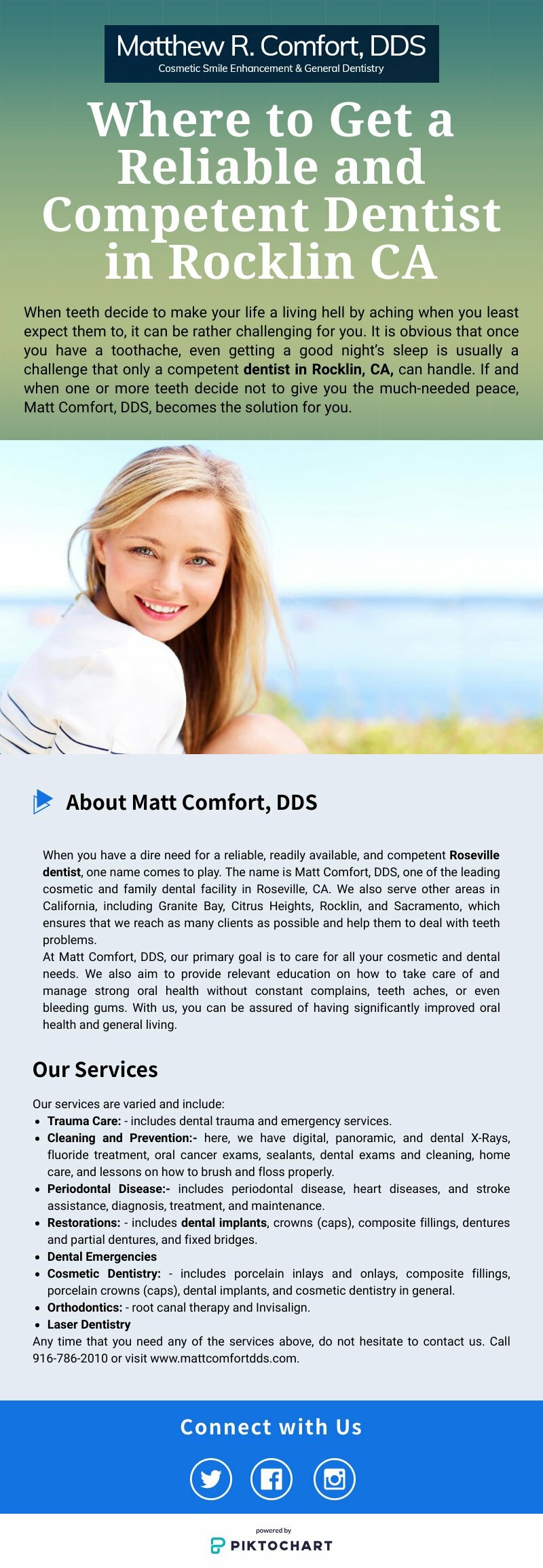 Matthew R. Comfort, DDS
Cosmetic Smile Enhancement & General Dentistry

Where to Get a Reliable and Competent Dentist in Rocklin CA

When teeth decide to make your life a living hell by aching when you least expect them to, it can be rather challenging for you. It is obvious that once you have a toothache, even getting a good night's sleep is usually a challenge that only a competent dentist in Rocklin, CA, can handle. If and when one or more teeth decide not to give you the much-needed peace, Matt Comfort, DDS, becomes the solution for you.

About Matt Comfort, DDS

When you have a dire need for a reliable, readily available, and competent Roseville dentist, one name comes to play. The name is Matt Comfort, DDS, one of the leading cosmetic and family dental facility in Roseville, CA. We also serve other areas in California, including Granite Bay, Citrus Heights, Rocklin, and Sacramento, which ensures that we reach as many clients as possible and help them to deal with teeth problems.
At Matt Comfort, DDS, our primary goal is to care for all your cosmetic and dental needs. We also aim to provide relevant education on how to take care of and manage strong oral health without constant complains, teeth aches, or even bleeding gums. With us, you can be assured of having significantly improved oral health and general living.

Our Services

Our services are varied and include:
• Trauma Care: - includes dental trauma and emergency services.
• Cleaning and Prevention:- here, we have digital, panoramic, and dental X-Rays, fluoride treatment, oral cancer exams, sealants, dental exams and cleaning, home care, and lessons on how to brush and floss properly.
• Periodontal Disease:- includes periodontal disease, heart diseases, and stroke assistance, diagnosis, treatment, and maintenance.
• Restorations: - includes dental implants, crowns (caps), composite fillings, dentures and partial dentures, and fixed bridges.
• Dental Emergencies
• Cosmetic Dentistry: - includes porcelain inlays and onlays, composite fillings, porcelain crowns (caps), dental implants, and cosmetic dentistry in general.
• Orthodontics: - root canal therapy and Invisalign.
• Laser Dentistry
Any time that you need any of the services above, do not hesitate to contact us. Call 916-786-2010 or visit www.mattcomfortdds.com.

Connect with Us

powered by
PIKTOCHART