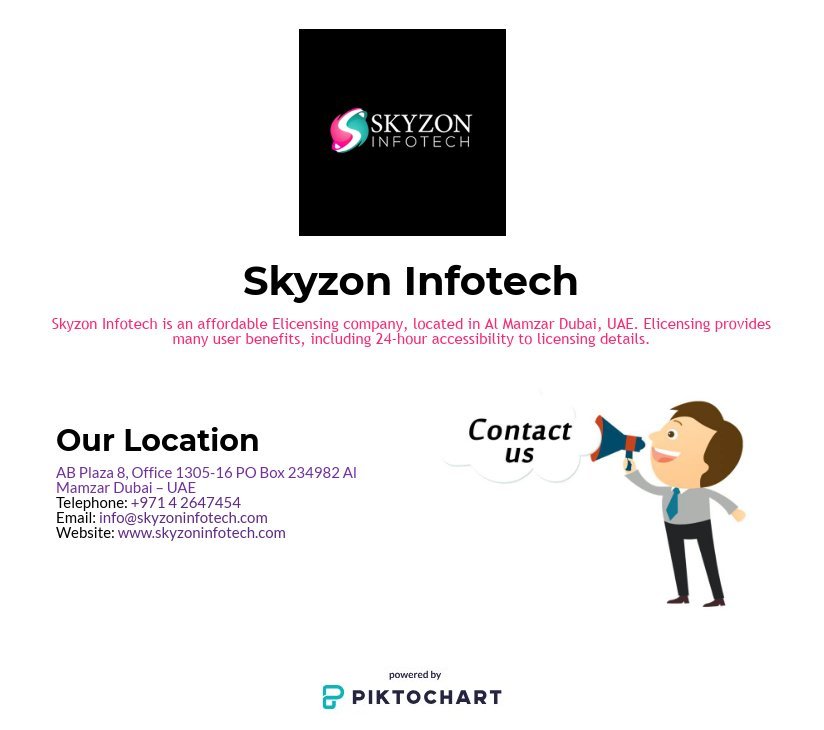 SKYZON INFOTECH

Skyzon Infotech

Skyzon Infotech is an affordable Elicensing company, located in Al Mamzar Dubai, UAE. Elicensing provides many user benefits, including 24-hour accessibility to licensing details.

Our Location

AB Plaza 8, Office 1305-16 PO Box 234982 Al Mamzar Dubai – UAE
Telephone: +971 4 2647454
Email: info@skyzoninfotech.com
Website: www.skyzoninfotech.com

Contact us

powered by
PIKTOCHART