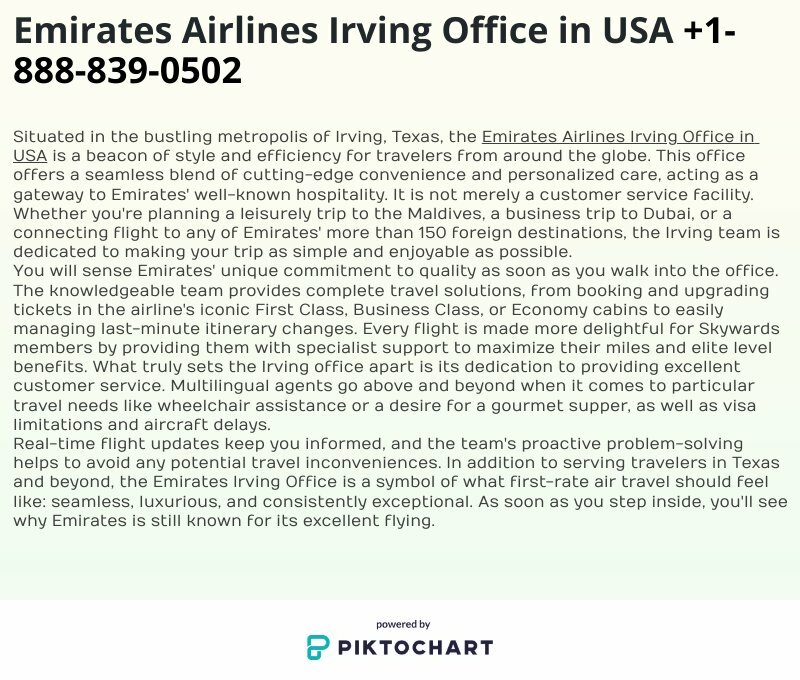 Emirates Airlines Irving Office in USA +1-888-839-0502

Situated in the bustling metropolis of Irving, Texas, the Emirates Airlines Irving Office in USA is a beacon of style and efficiency for travelers from around the globe. This office offers a seamless blend of cutting-edge convenience and personalized care, acting as a gateway to Emirates' well-known hospitality. It is not merely a customer service facility. Whether you're planning a leisurely trip to the Maldives, a business trip to Dubai, or a connecting flight to any of Emirates' more than 150 foreign destinations, the Irving team is dedicated to making your trip as simple and enjoyable as possible.
You will sense Emirates' unique commitment to quality as soon as you walk into the office. The knowledgeable team provides complete travel solutions, from booking and upgrading tickets in the airline's iconic First Class, Business Class, or Economy cabins to easily managing last-minute itinerary changes. Every flight is made more delightful for Skywards members by providing them with specialist support to maximize their miles and elite level benefits. What truly sets the Irving office apart is its dedication to providing excellent customer service. Multilingual agents go above and beyond when it comes to particular travel needs like wheelchair assistance or a desire for a gourmet supper, as well as visa limitations and aircraft delays.
Real-time flight updates keep you informed, and the team's proactive problem-solving helps to avoid any potential travel inconveniences. In addition to serving travelers in Texas and beyond, the Emirates Irving Office is a symbol of what first-rate air travel should feel like: seamless, luxurious, and consistently exceptional. As soon as you step inside, you'll see why Emirates is still known for its excellent flying.

powered by
PIKTOCHART