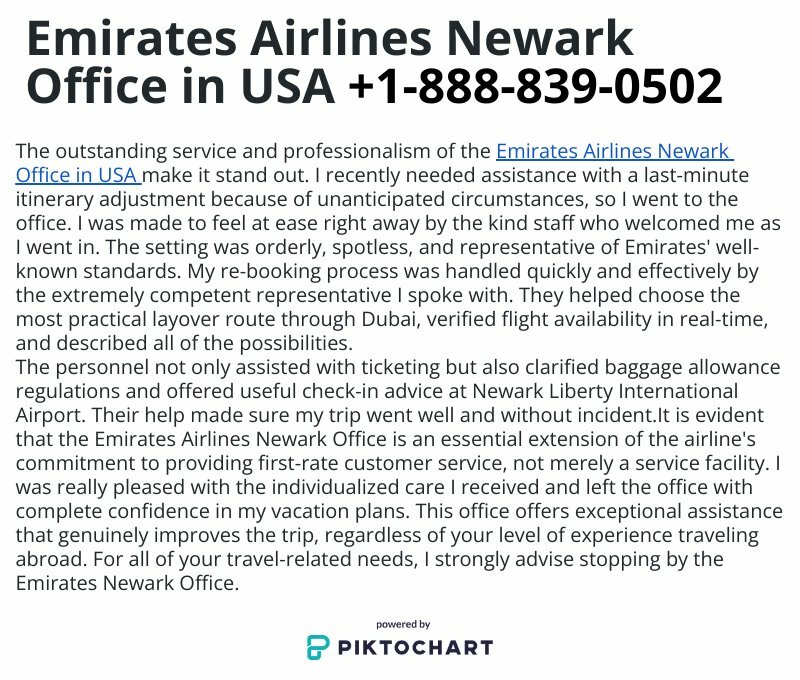 Emirates Airlines Newark Office in USA +1-888-839-0502

The outstanding service and professionalism of the Emirates Airlines Newark Office in USA make it stand out. I recently needed assistance with a last-minute itinerary adjustment because of unanticipated circumstances, so I went to the office. I was made to feel at ease right away by the kind staff who welcomed me as I went in. The setting was orderly, spotless, and representative of Emirates' well-known standards. My re-booking process was handled quickly and effectively by the extremely competent representative I spoke with. They helped choose the most practical layover route through Dubai, verified flight availability in real-time, and described all of the possibilities.
The personnel not only assisted with ticketing but also clarified baggage allowance regulations and offered useful check-in advice at Newark Liberty International Airport. Their help made sure my trip went well and without incident.It is evident that the Emirates Airlines Newark Office is an essential extension of the airline's commitment to providing first-rate customer service, not merely a service facility. I was really pleased with the individualized care I received and left the office with complete confidence in my vacation plans. This office offers exceptional assistance that genuinely improves the trip, regardless of your level of experience traveling abroad. For all of your travel-related needs, I strongly advise stopping by the Emirates Newark Office.

powered by
PIKTOCHART