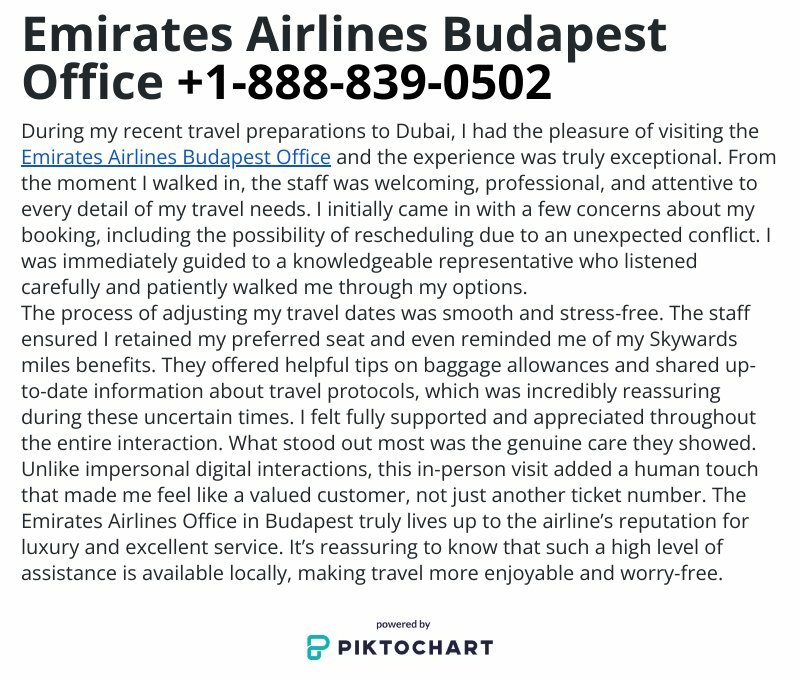 Emirates Airlines Budapest Office +1-888-839-0502

During my recent travel preparations to Dubai, I had the pleasure of visiting the Emirates Airlines Budapest Office and the experience was truly exceptional. From the moment I walked in, the staff was welcoming, professional, and attentive to every detail of my travel needs. I initially came in with a few concerns about my booking, including the possibility of rescheduling due to an unexpected conflict. I was immediately guided to a knowledgeable representative who listened carefully and patiently walked me through my options.
The process of adjusting my travel dates was smooth and stress-free. The staff ensured I retained my preferred seat and even reminded me of my Skywards miles benefits. They offered helpful tips on baggage allowances and shared up-to-date information about travel protocols, which was incredibly reassuring during these uncertain times. I felt fully supported and appreciated throughout the entire interaction. What stood out most was the genuine care they showed. Unlike impersonal digital interactions, this in-person visit added a human touch that made me feel like a valued customer, not just another ticket number. The Emirates Airlines Office in Budapest truly lives up to the airline's reputation for luxury and excellent service. It's reassuring to know that such a high level of assistance is available locally, making travel more enjoyable and worry-free.

powered by
PIKTOCHART