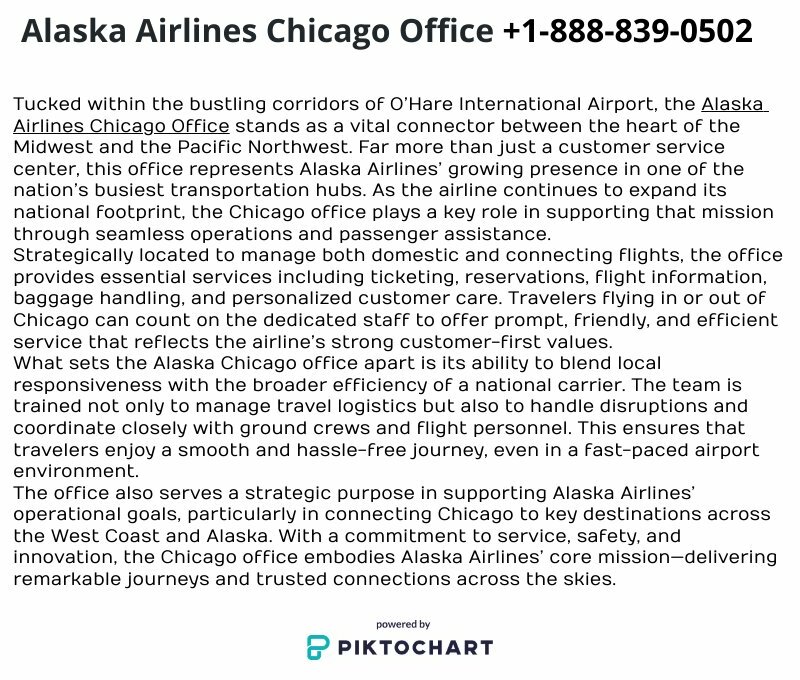 Alaska Airlines Chicago Office +1-888-839-0502

Tucked within the bustling corridors of O'Hare International Airport, the Alaska Airlines Chicago Office stands as a vital connector between the heart of the Midwest and the Pacific Northwest. Far more than just a customer service center, this office represents Alaska Airlines' growing presence in one of the nation's busiest transportation hubs. As the airline continues to expand its national footprint, the Chicago office plays a key role in supporting that mission through seamless operations and passenger assistance.
Strategically located to manage both domestic and connecting flights, the office provides essential services including ticketing, reservations, flight information, baggage handling, and personalized customer care. Travelers flying in or out of Chicago can count on the dedicated staff to offer prompt, friendly, and efficient service that reflects the airline's strong customer-first values.
What sets the Alaska Chicago office apart is its ability to blend local responsiveness with the broader efficiency of a national carrier. The team is trained not only to manage travel logistics but also to handle disruptions and coordinate closely with ground crews and flight personnel. This ensures that travelers enjoy a smooth and hassle-free journey, even in a fast-paced airport environment.
The office also serves a strategic purpose in supporting Alaska Airlines' operational goals, particularly in connecting Chicago to key destinations across the West Coast and Alaska. With a commitment to service, safety, and innovation, the Chicago office embodies Alaska Airlines' core mission—delivering remarkable journeys and trusted connections across the skies.

powered by
PIKTOCHART