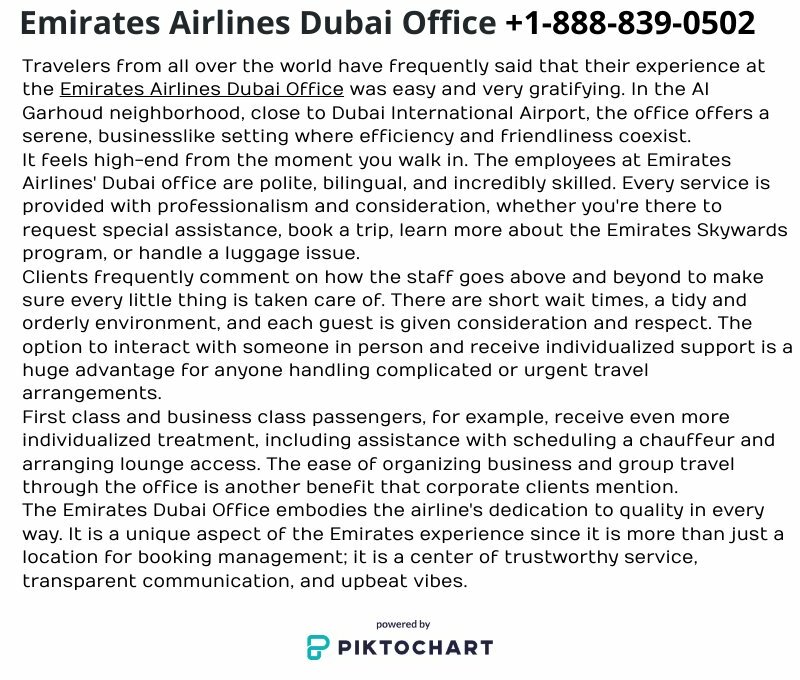 Emirates Airlines Dubai Office +1-888-839-0502

Travelers from all over the world have frequently said that their experience at the Emirates Airlines Dubai Office was easy and very gratifying. In the Al Garhoud neighborhood, close to Dubai International Airport, the office offers a serene, businesslike setting where efficiency and friendliness coexist.
It feels high-end from the moment you walk in. The employees at Emirates Airlines' Dubai office are polite, bilingual, and incredibly skilled. Every service is provided with professionalism and consideration, whether you're there to request special assistance, book a trip, learn more about the Emirates Skywards program, or handle a luggage issue.
Clients frequently comment on how the staff goes above and beyond to make sure every little thing is taken care of. There are short wait times, a tidy and orderly environment, and each guest is given consideration and respect. The option to interact with someone in person and receive individualized support is a huge advantage for anyone handling complicated or urgent travel arrangements.
First class and business class passengers, for example, receive even more individualized treatment, including assistance with scheduling a chauffeur and arranging lounge access. The ease of organizing business and group travel through the office is another benefit that corporate clients mention.
The Emirates Dubai Office embodies the airline's dedication to quality in every way. It is a unique aspect of the Emirates experience since it is more than just a location for booking management; it is a center of trustworthy service, transparent communication, and upbeat vibes.

powered by
PIKTOCHART