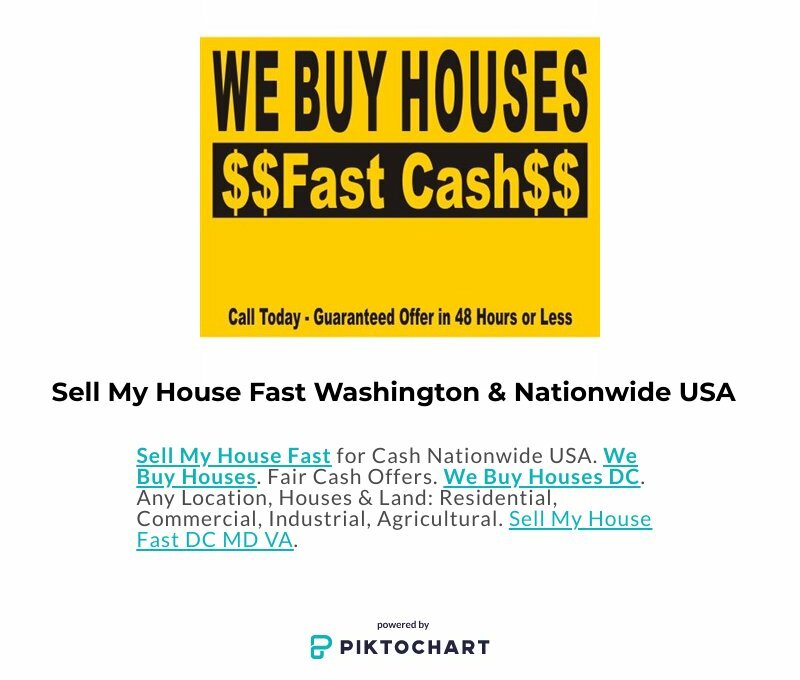 WE BUY HOUSES
$$Fast Cash$$

Call Today - Guaranteed Offer in 48 Hours or Less

Sell My House Fast Washington & Nationwide USA

Sell My House Fast for Cash Nationwide USA. We Buy Houses. Fair Cash Offers. We Buy Houses DC. Any Location, Houses & Land: Residential, Commercial, Industrial, Agricultural. Sell My House Fast DC MD VA.

powered by
PIKTOCHART