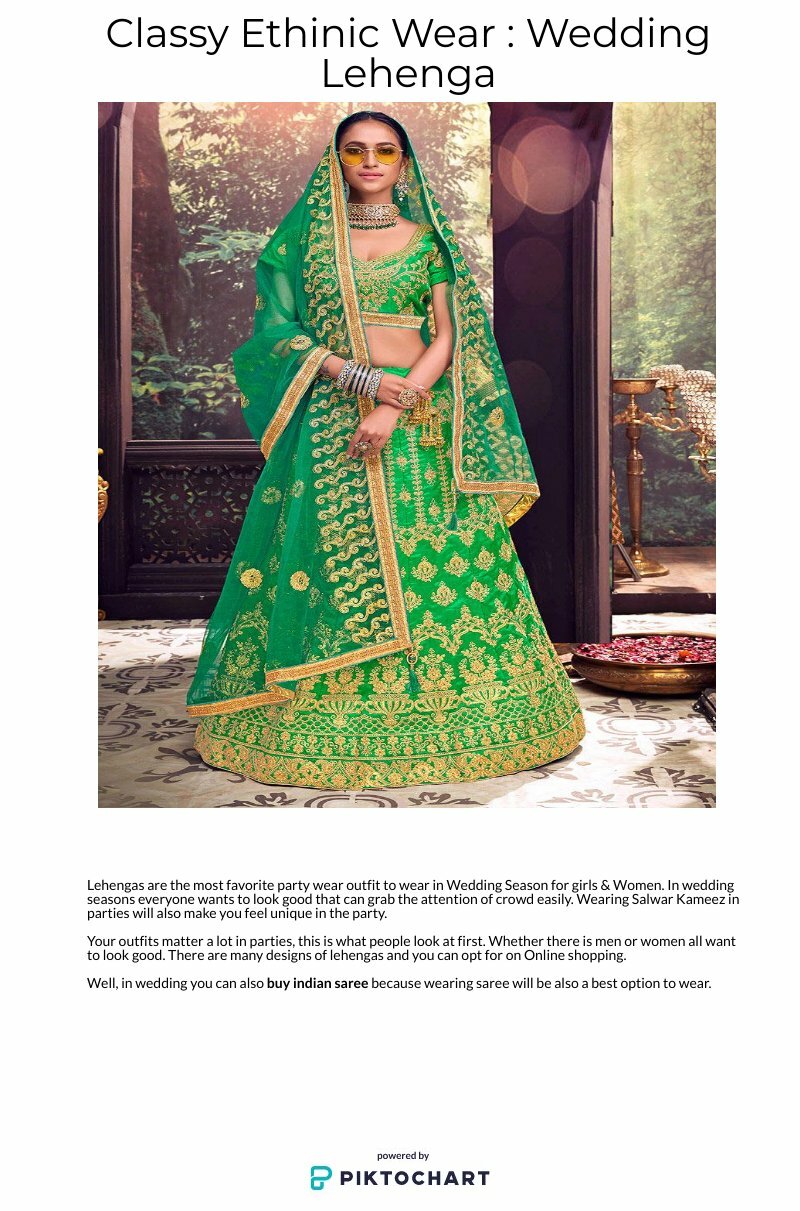 Classy Ethinic Wear : Wedding Lehenga

Lehengas are the most favorite party wear outfit to wear in Wedding Season for girls & Women. In wedding seasons everyone wants to look good that can grab the attention of crowd easily. Wearing Salwar Kameez in parties will also make you feel unique in the party.

Your outfits matter a lot in parties, this is what people look at first. Whether there is men or women all want to look good. There are many designs of lehengas and you can opt for on Online shopping.

Well, in wedding you can also buy indian saree because wearing saree will be also a best option to wear.

powered by
PIKTOCHART