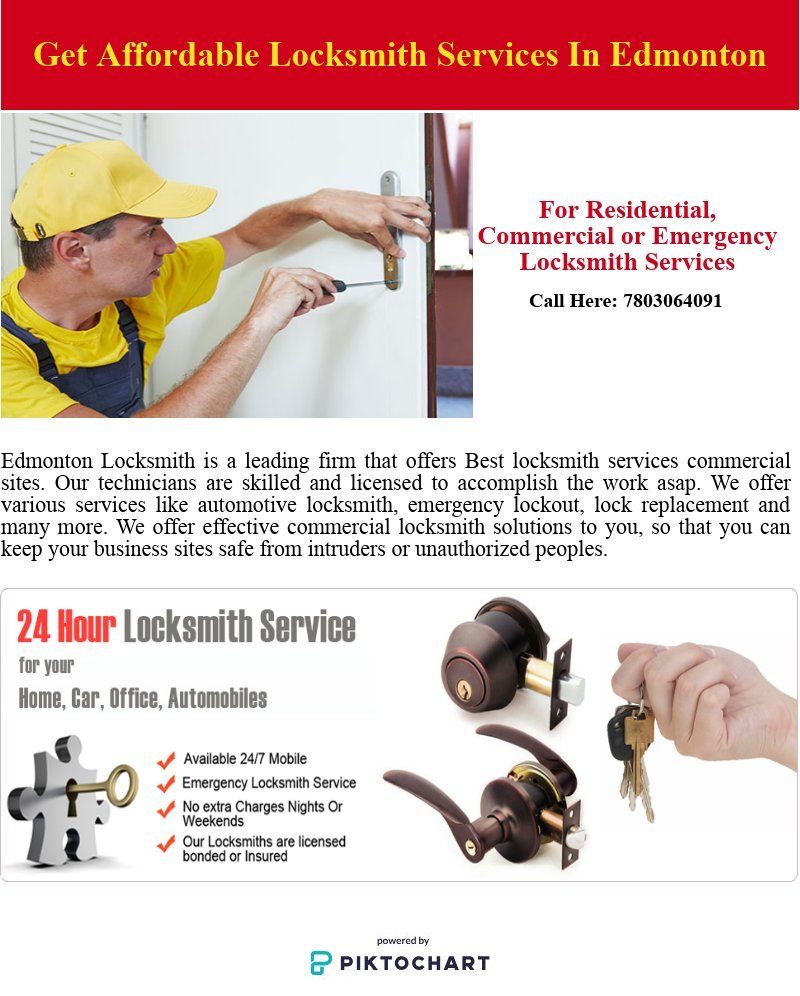 Get Affordable Locksmith Services In Edmonton

For Residential, Commercial or Emergency Locksmith Services

Call Here: 7803064091

Edmonton Locksmith is a leading firm that offers Best locksmith services commercial sites. Our technicians are skilled and licensed to accomplish the work asap. We offer various services like automotive locksmith, emergency lockout, lock replacement and many more. We offer effective commercial locksmith solutions to you, so that you can keep your business sites safe from intruders or unauthorized peoples.

24 Hour Locksmith Service

for your

Home, Car, Office, Automobiles

Available 24/7 Mobile

Emergency Locksmith Service

No extra Charges Nights Or Weekends

Our Locksmiths are licensed bonded or Insured

powered by

PIKTOCHART