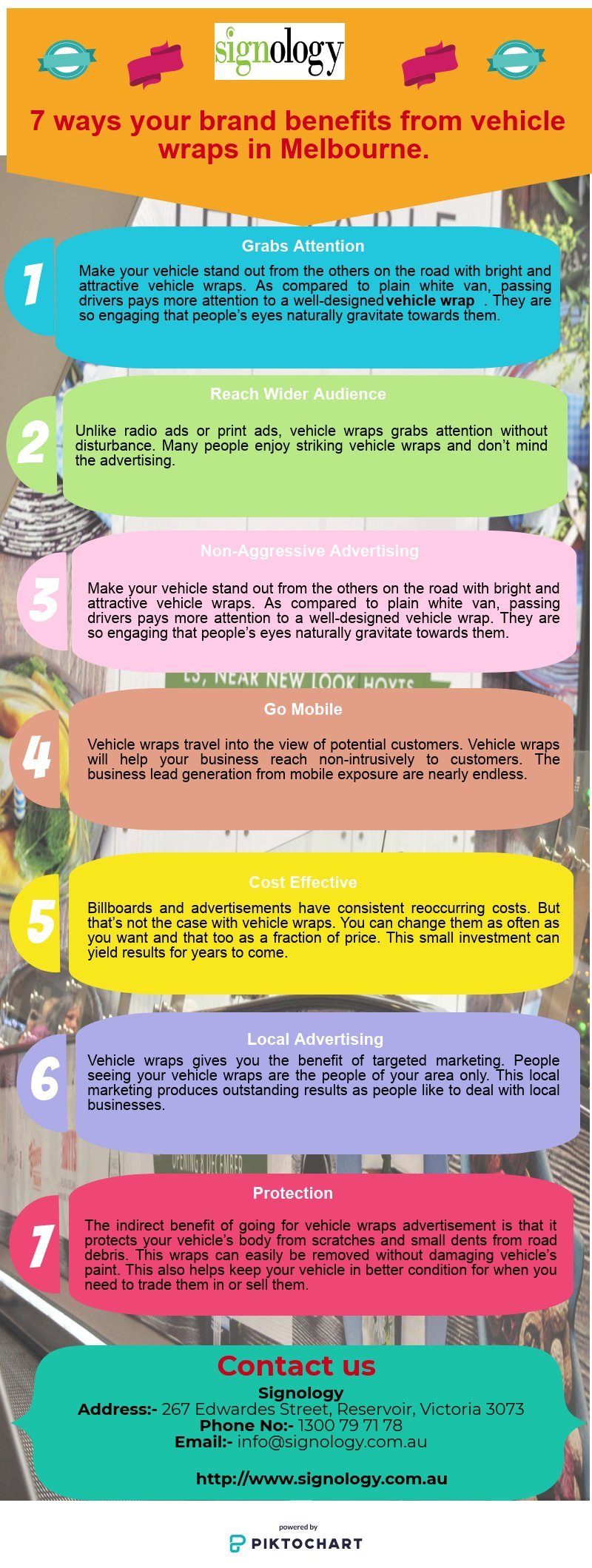 signology

7 ways your brand benefits from vehicle wraps in Melbourne.

1

Grabs Attention

Make your vehicle stand out from the others on the road with bright and attractive vehicle wraps. As compared to plain white van, passing drivers pays more attention to a well-designed vehicle wrap . They are so engaging that people's eyes naturally gravitate towards them.

2

Reach Wider Audience

Unlike radio ads or print ads, vehicle wraps grabs attention without disturbance. Many people enjoy striking vehicle wraps and don't mind the advertising.

3

Non-Aggressive Advertising

Make your vehicle stand out from the others on the road with bright and attractive vehicle wraps. As compared to plain white van, passing drivers pays more attention to a well-designed vehicle wrap. They are so engaging that people's eyes naturally gravitate towards them.

4

Go Mobile

Vehicle wraps travel into the view of potential customers. Vehicle wraps will help your business reach non-intrusively to customers. The business lead generation from mobile exposure are nearly endless.

5

Cost Effective

Billboards and advertisements have consistent reoccurring costs. But that's not the case with vehicle wraps. You can change them as often as you want and that too as a fraction of price. This small investment can yield results for years to come.

6

Local Advertising

Vehicle wraps gives you the benefit of targeted marketing. People seeing your vehicle wraps are the people of your area only. This local marketing produces outstanding results as people like to deal with local businesses.

7

Protection

The indirect benefit of going for vehicle wraps advertisement is that it protects your vehicle's body from scratches and small dents from road debris. This wraps can easily be removed without damaging vehicle's paint. This also helps keep your vehicle in better condition for when you need to trade them in or sell them.

Contact us

Signology
Address:- 267 Edwardes Street, Reservoir, Victoria 3073
Phone No:- 1300 79 71 78
Email:- info@signology.com.au

http://www.signology.com.au

powered by
PIKTOCHART