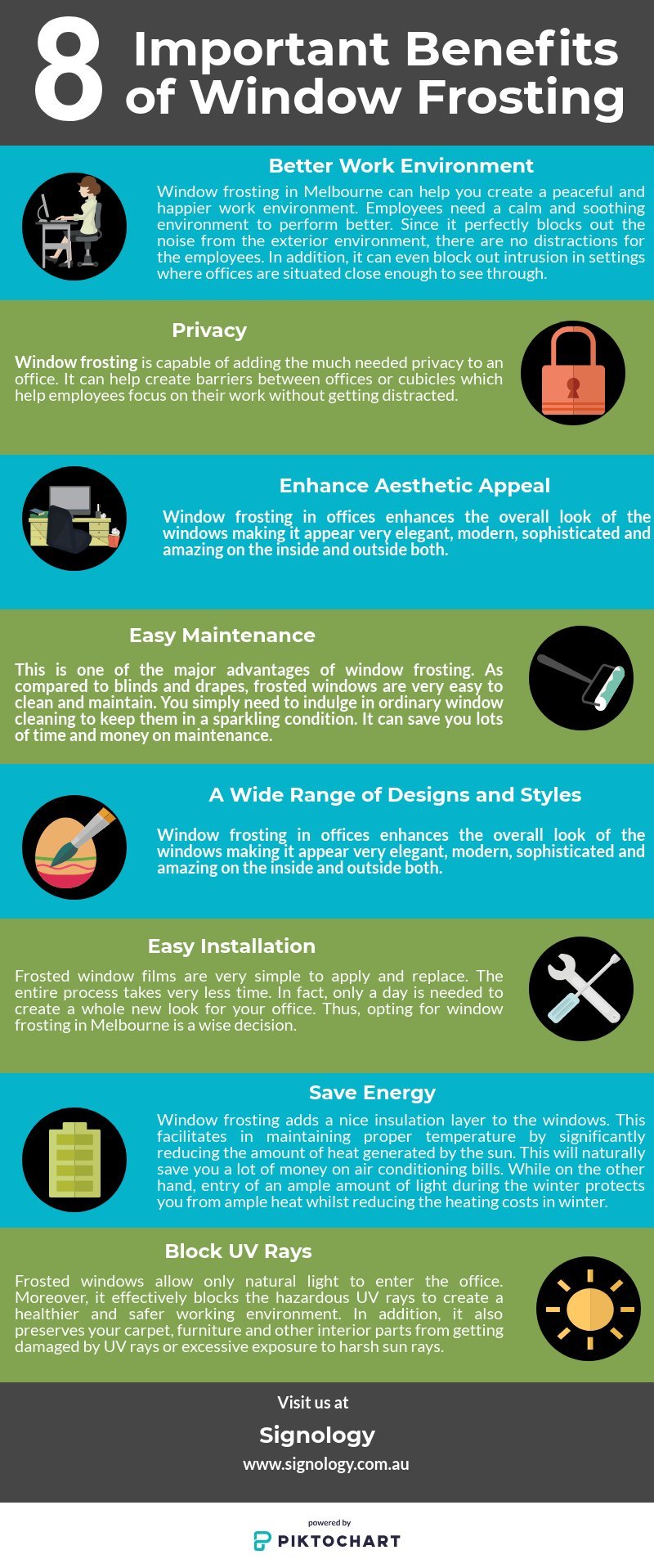 8 Important Benefits of Window Frosting

Better Work Environment

Window frosting in Melbourne can help you create a peaceful and happier work environment. Employees need a calm and soothing environment to perform better. Since it perfectly blocks out the noise from the exterior environment, there are no distractions for the employees. In addition, it can even block out intrusion in settings where offices are situated close enough to see through.

Privacy

Window frosting is capable of adding the much needed privacy to an office. It can help create barriers between offices or cubicles which help employees focus on their work without getting distracted.

Enhance Aesthetic Appeal

Window frosting in offices enhances the overall look of the windows making it appear very elegant, modern, sophisticated and amazing on the inside and outside both.

Easy Maintenance

This is one of the major advantages of window frosting. As compared to blinds and drapes, frosted windows are very easy to clean and maintain. You simply need to indulge in ordinary window cleaning to keep them in a sparkling condition. It can save you lots of time and money on maintenance.

A Wide Range of Designs and Styles

Window frosting in offices enhances the overall look of the windows making it appear very elegant, modern, sophisticated and amazing on the inside and outside both.

Easy Installation

Frosted window films are very simple to apply and replace. The entire process takes very less time. In fact, only a day is needed to create a whole new look for your office. Thus, opting for window frosting in Melbourne is a wise decision.

Save Energy

Window frosting adds a nice insulation layer to the windows. This facilitates in maintaining proper temperature by significantly reducing the amount of heat generated by the sun. This will naturally save you a lot of money on air conditioning bills. While on the other hand, entry of an ample amount of light during the winter protects you from ample heat whilst reducing the heating costs in winter.

Block UV Rays

Frosted windows allow only natural light to enter the office. Moreover, it effectively blocks the hazardous UV rays to create a healthier and safer working environment. In addition, it also preserves your carpet, furniture and other interior parts from getting damaged by UV rays or excessive exposure to harsh sun rays.

Visit us at

Signology

www.signology.com.au

powered by
PIKTOCHART