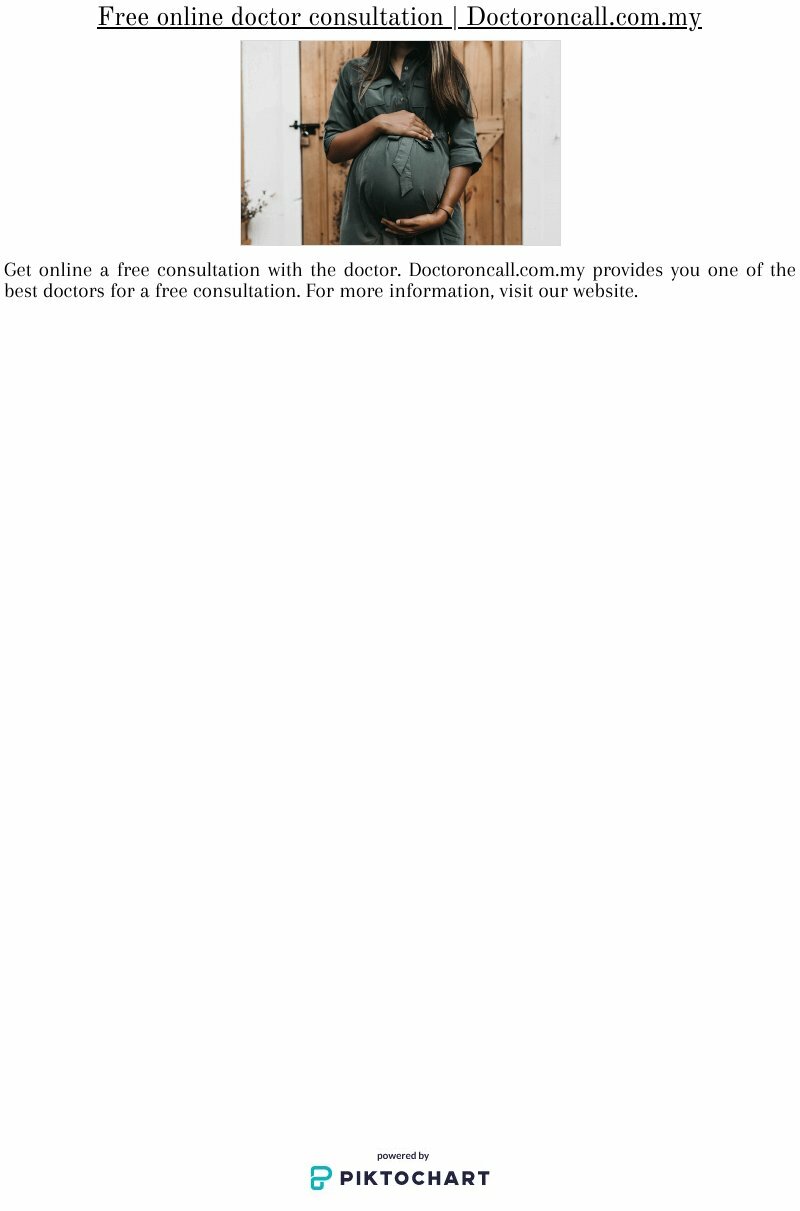 Free online doctor consultation | Doctoroncall.com.my

Get online a free consultation with the doctor. Doctoroncall.com.my provides you one of the best doctors for a free consultation. For more information, visit our website.

powered by
PIKTOCHART