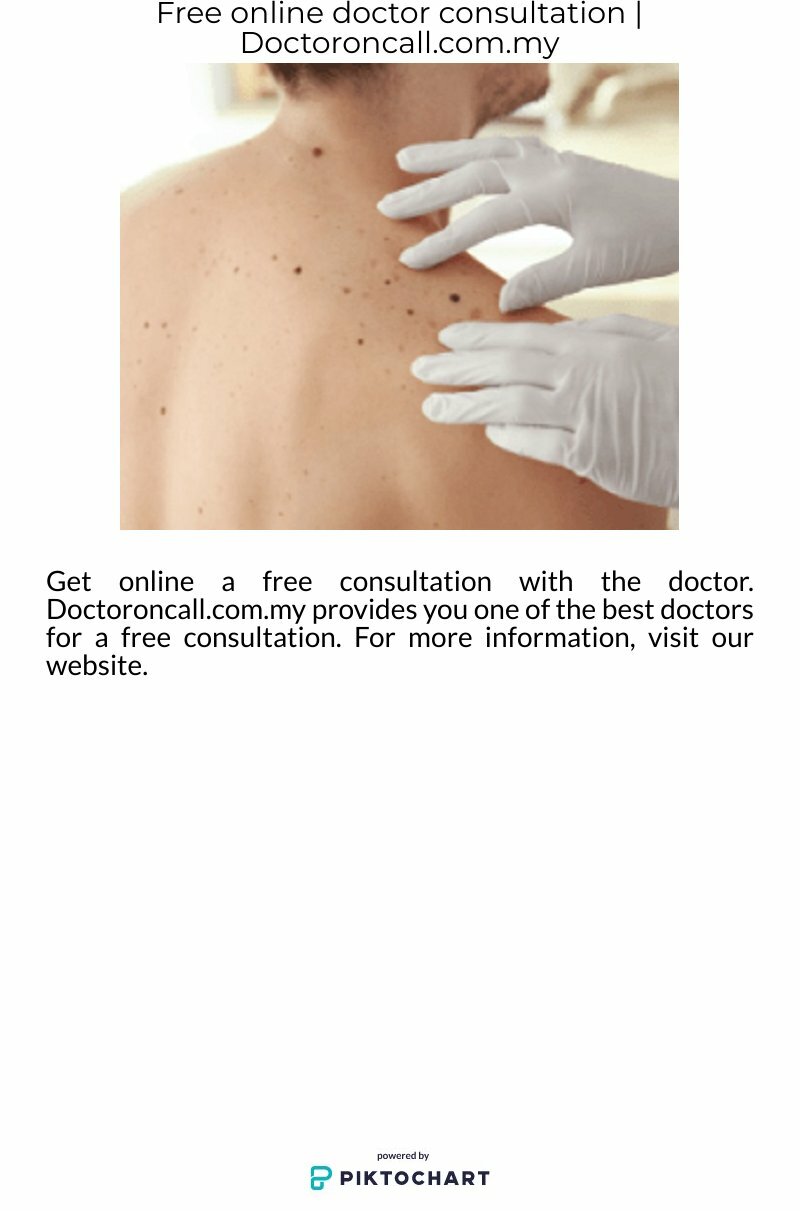 Free online doctor consultation | Doctoroncall.com.my

Get online a free consultation with the doctor. Doctoroncall.com.my provides you one of the best doctors for a free consultation. For more information, visit our website.

powered by
PIKTOCHART