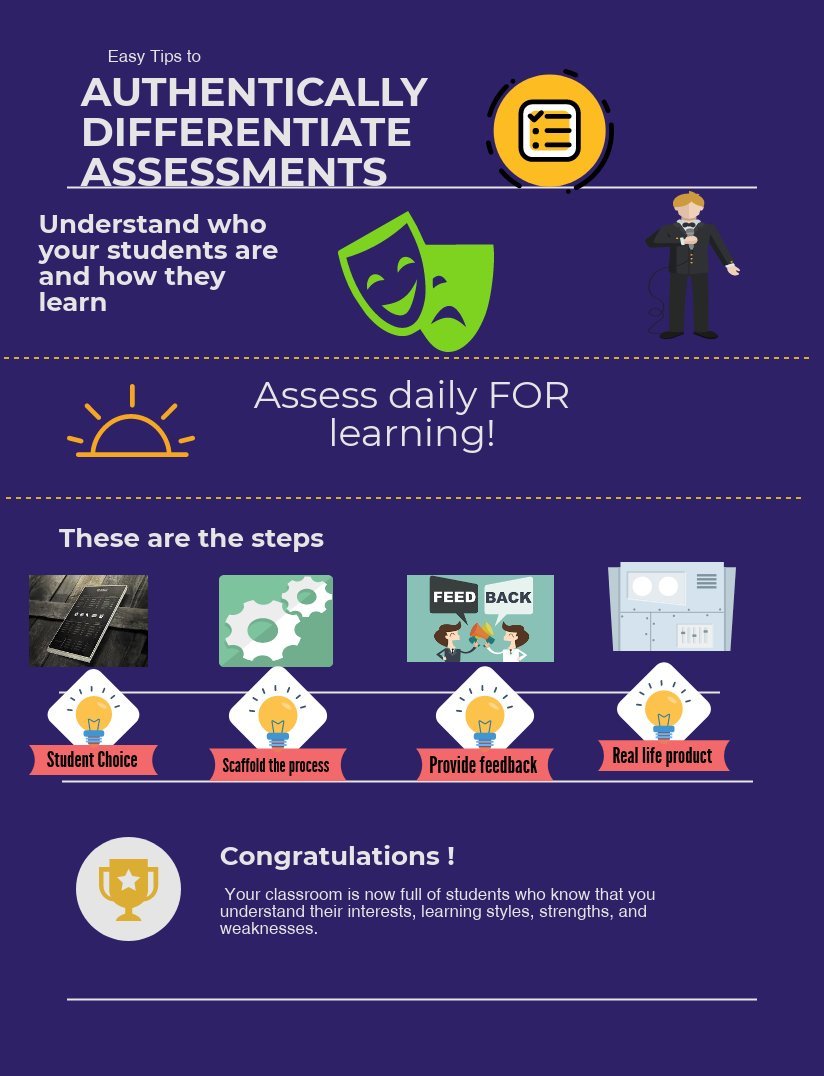 Easy Tips to

AUTHENTICALLY DIFFERENTIATE ASSESSMENTS

Understand who your students are and how they learn

Assess daily FOR learning!

These are the steps

FEED BACK

Student Choice

Scaffold the process

Provide feedback

Real life product

Congratulations !

Your classroom is now full of students who know that you understand their interests, learning styles, strengths, and weaknesses.