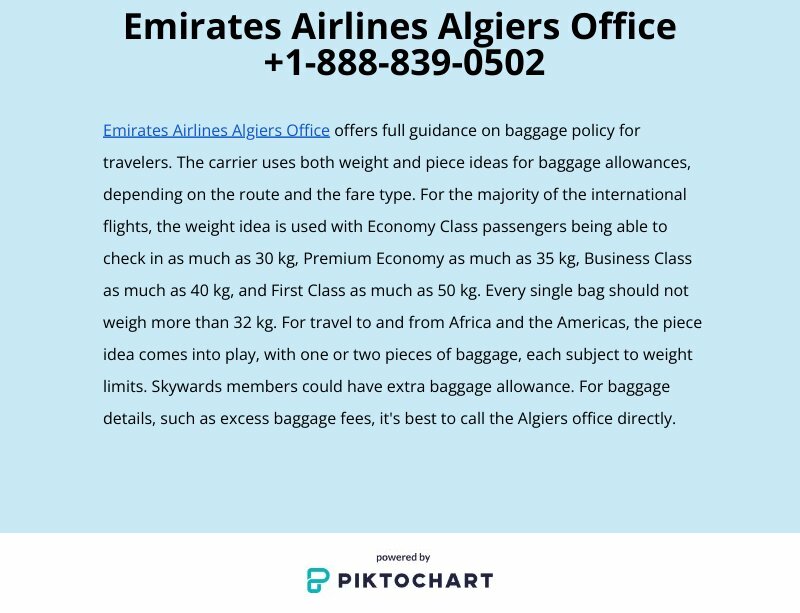 Emirates Airlines Algiers Office +1-888-839-0502

Emirates Airlines Algiers Office offers full guidance on baggage policy for travelers. The carrier uses both weight and piece ideas for baggage allowances, depending on the route and the fare type. For the majority of the international flights, the weight idea is used with Economy Class passengers being able to check in as much as 30 kg, Premium Economy as much as 35 kg, Business Class as much as 40 kg, and First Class as much as 50 kg. Every single bag should not weigh more than 32 kg. For travel to and from Africa and the Americas, the piece idea comes into play, with one or two pieces of baggage, each subject to weight limits. Skywards members could have extra baggage allowance. For baggage details, such as excess baggage fees, it's best to call the Algiers office directly.

powered by
PIKTOCHART