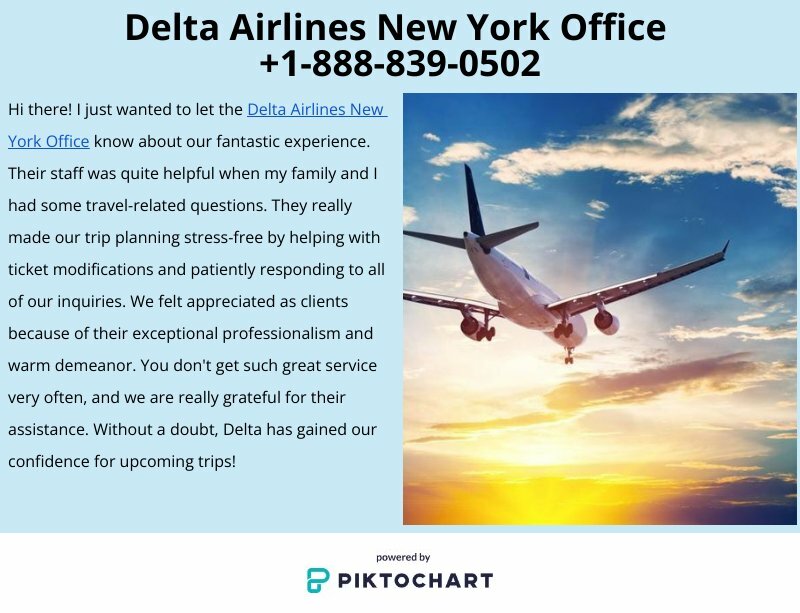 Delta Airlines New York Office
+1-888-839-0502

Hi there! I just wanted to let the Delta Airlines New York Office know about our fantastic experience. Their staff was quite helpful when my family and I had some travel-related questions. They really made our trip planning stress-free by helping with ticket modifications and patiently responding to all of our inquiries. We felt appreciated as clients because of their exceptional professionalism and warm demeanor. You don't get such great service very often, and we are really grateful for their assistance. Without a doubt, Delta has gained our confidence for upcoming trips!

powered by
PIKTOCHART