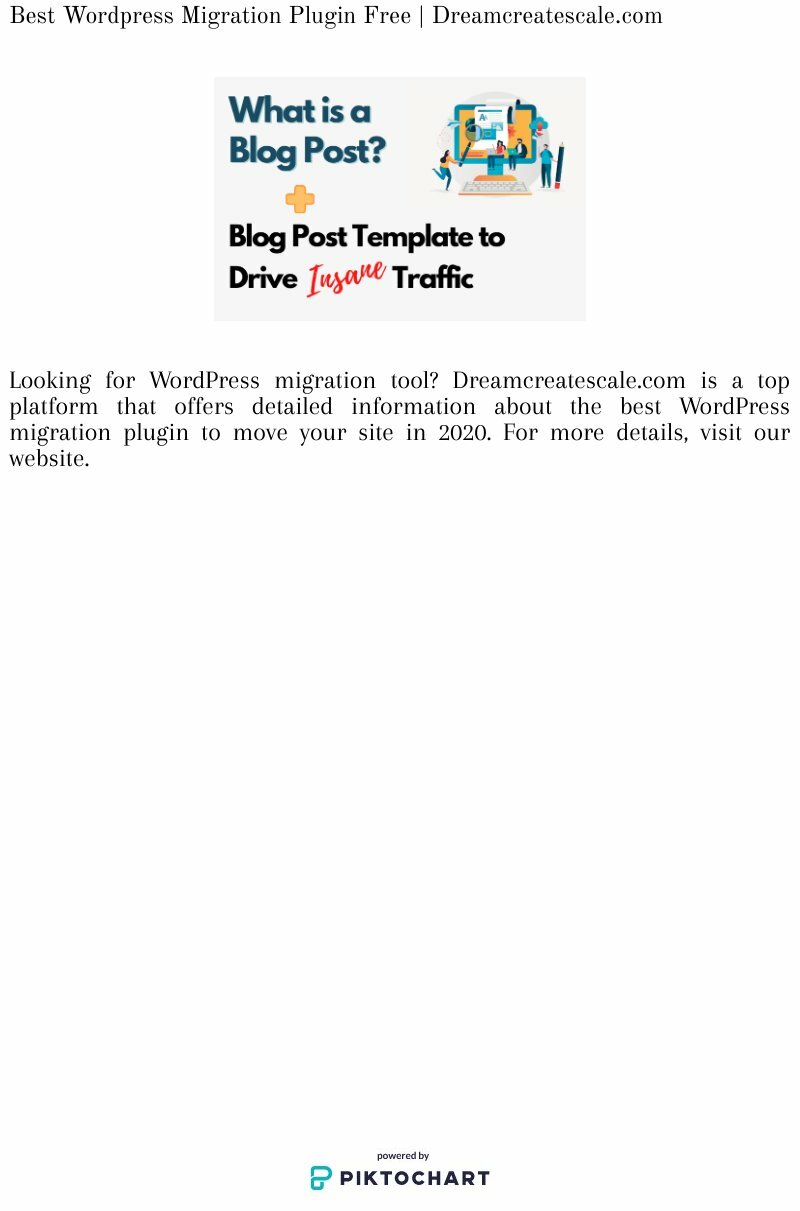 Best Wordpress Migration Plugin Free | Dreamcreatescale.com

What is a Blog Post?

+

Blog Post Template to Drive Insane Traffic

Looking for WordPress migration tool? Dreamcreatescale.com is a top platform that offers detailed information about the best WordPress migration plugin to move your site in 2020. For more details, visit our website.

powered by
PIKTOCHART