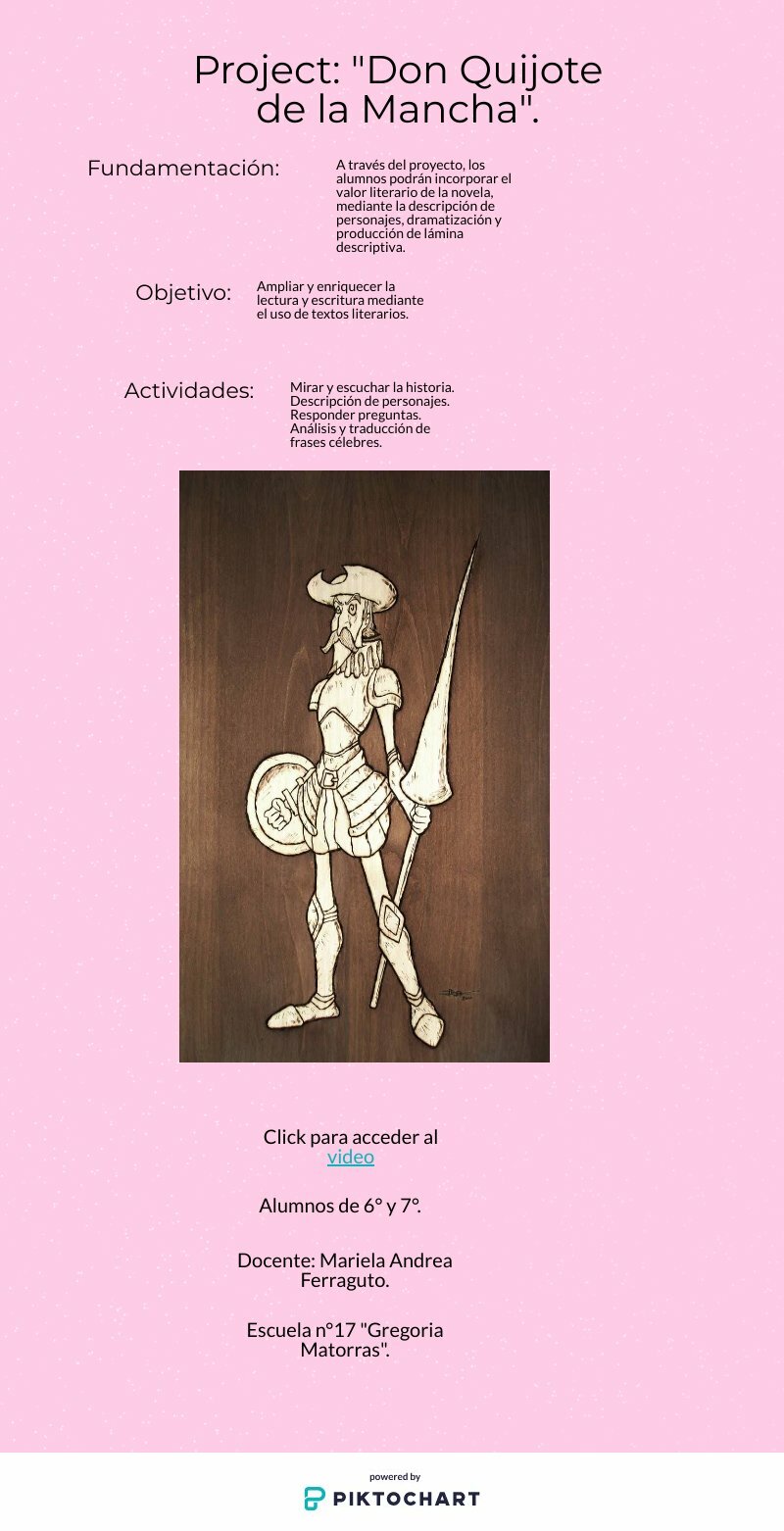 Project: "Don Quijote de la Mancha".

Fundamentación:

A través del proyecto, los alumnos podrán incorporar el valor literario de la novela, mediante la descripción de personajes, dramatización y producción de lámina descriptiva.

Objetivo:

Ampliar y enriquecer la lectura y escritura mediante el uso de textos literarios.

Actividades:

Mirar y escuchar la historia.
Descripción de personajes.
Responder preguntas.
Análisis y traducción de frases célebres.

Click para acceder al video

Alumnos de 6° y 7°.

Docente: Mariela Andrea Ferraguto.

Escuela n°17 "Gregoria Matorras".

powered by
PIKTOCHART