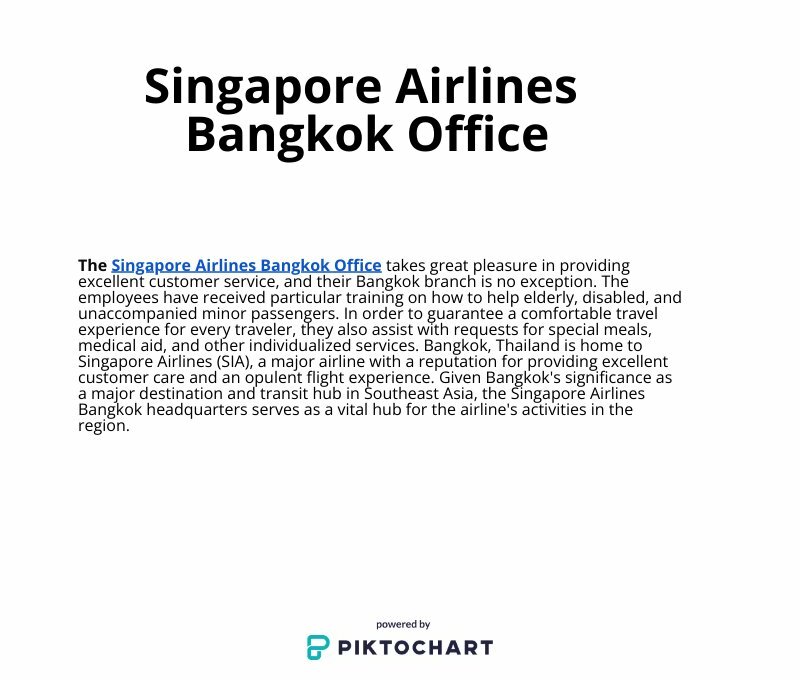 Singapore Airlines Bangkok Office

The Singapore Airlines Bangkok Office takes great pleasure in providing excellent customer service, and their Bangkok branch is no exception. The employees have received particular training on how to help elderly, disabled, and unaccompanied minor passengers. In order to guarantee a comfortable travel experience for every traveler, they also assist with requests for special meals, medical aid, and other individualized services. Bangkok, Thailand is home to Singapore Airlines (SIA), a major airline with a reputation for providing excellent customer care and an opulent flight experience. Given Bangkok's significance as a major destination and transit hub in Southeast Asia, the Singapore Airlines Bangkok headquarters serves as a vital hub for the airline's activities in the region.

powered by
PIKTOCHART