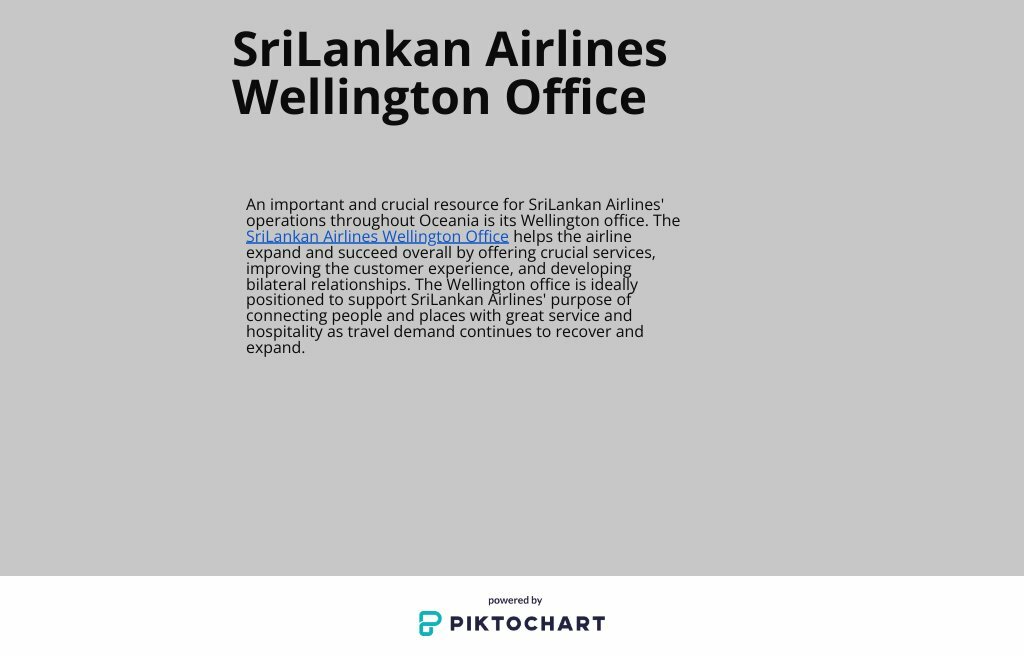 SriLankan Airlines Wellington Office

An important and crucial resource for SriLankan Airlines' operations throughout Oceania is its Wellington office. The SriLankan Airlines Wellington Office helps the airline expand and succeed overall by offering crucial services, improving the customer experience, and developing bilateral relationships. The Wellington office is ideally positioned to support SriLankan Airlines' purpose of connecting people and places with great service and hospitality as travel demand continues to recover and expand.

powered by
PIKTOCHART