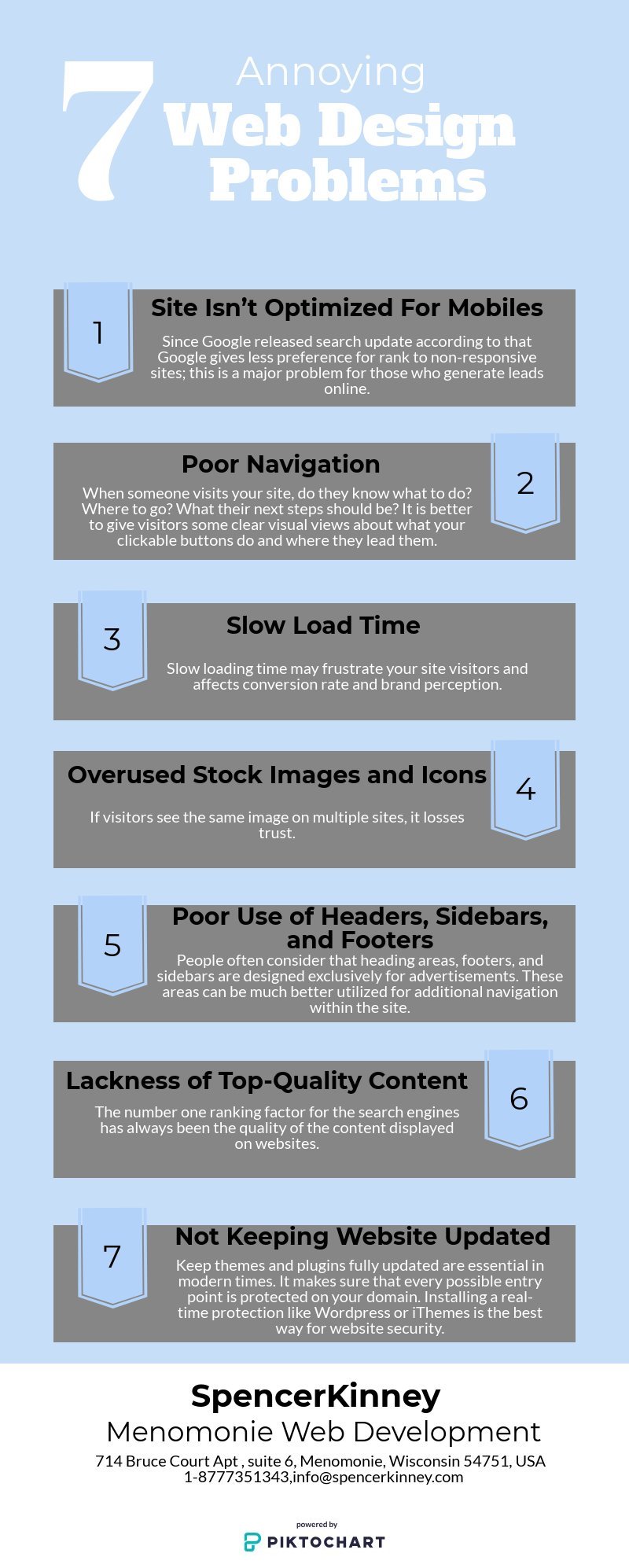 7 Annoying Web Design Problems

1

Site Isn't Optimized For Mobiles

Since Google released search update according to that Google gives less preference for rank to non-responsive sites; this is a major problem for those who generate leads online.

Poor Navigation

When someone visits your site, do they know what to do? Where to go? What their next steps should be? It is better to give visitors some clear visual views about what your clickable buttons do and where they lead them.

2

3

Slow Load Time

Slow loading time may frustrate your site visitors and affects conversion rate and brand perception.

Overused Stock Images and Icons

If visitors see the same image on multiple sites, it losses trust.

4

5

Poor Use of Headers, Sidebars, and Footers

People often consider that heading areas, footers, and sidebars are designed exclusively for advertisements. These areas can be much better utilized for additional navigation within the site.

Lackness of Top-Quality Content

The number one ranking factor for the search engines has always been the quality of the content displayed on websites.

6

7

Not Keeping Website Updated

Keep themes and plugins fully updated are essential in modern times. It makes sure that every possible entry point is protected on your domain. Installing a real-time protection like Wordpress or iThemes is the best way for website security.

SpencerKinney
Menomonie Web Development
714 Bruce Court Apt , suite 6, Menomonie, Wisconsin 54751, USA
1-8777351343,info@spencerkinney.com

powered by
PIKTOCHART