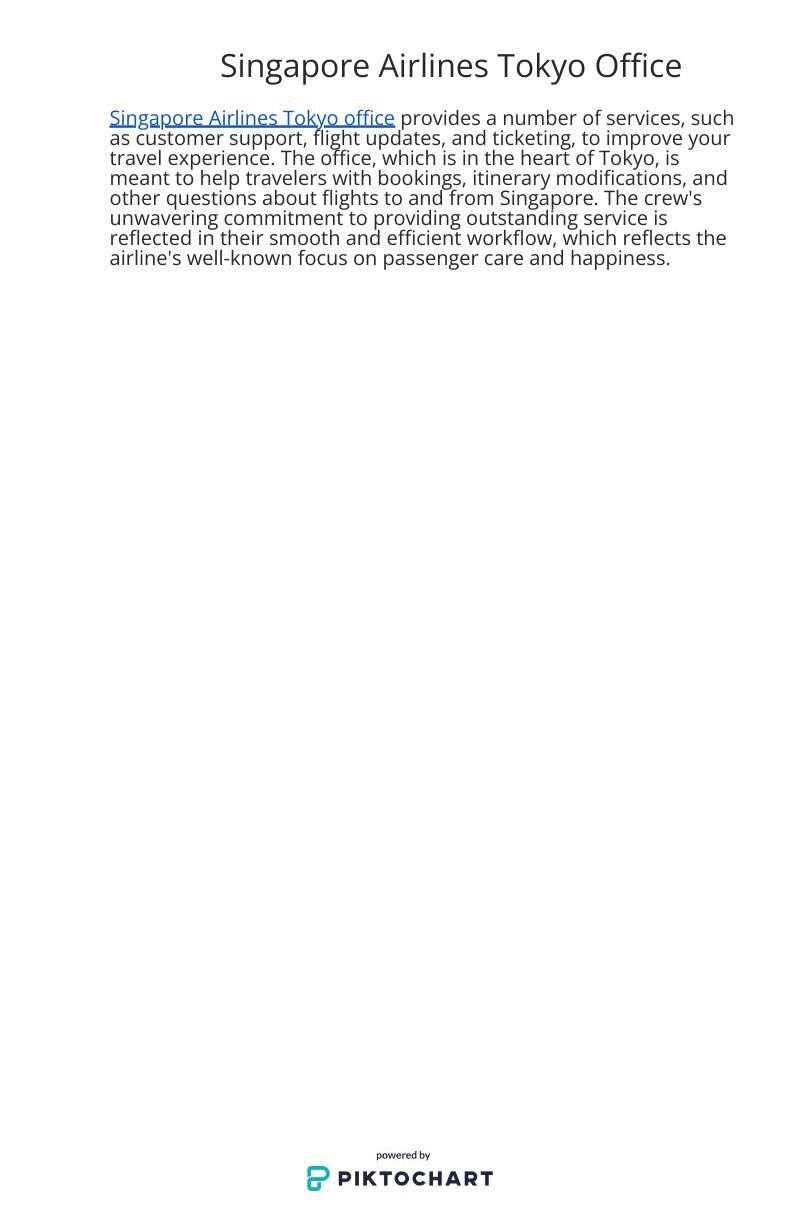 Singapore Airlines Tokyo Office

Singapore Airlines Tokyo office provides a number of services, such as customer support, flight updates, and ticketing, to improve your travel experience. The office, which is in the heart of Tokyo, is meant to help travelers with bookings, itinerary modifications, and other questions about flights to and from Singapore. The crew's unwavering commitment to providing outstanding service is reflected in their smooth and efficient workflow, which reflects the airline's well-known focus on passenger care and happiness.

powered by
PIKTOCHART