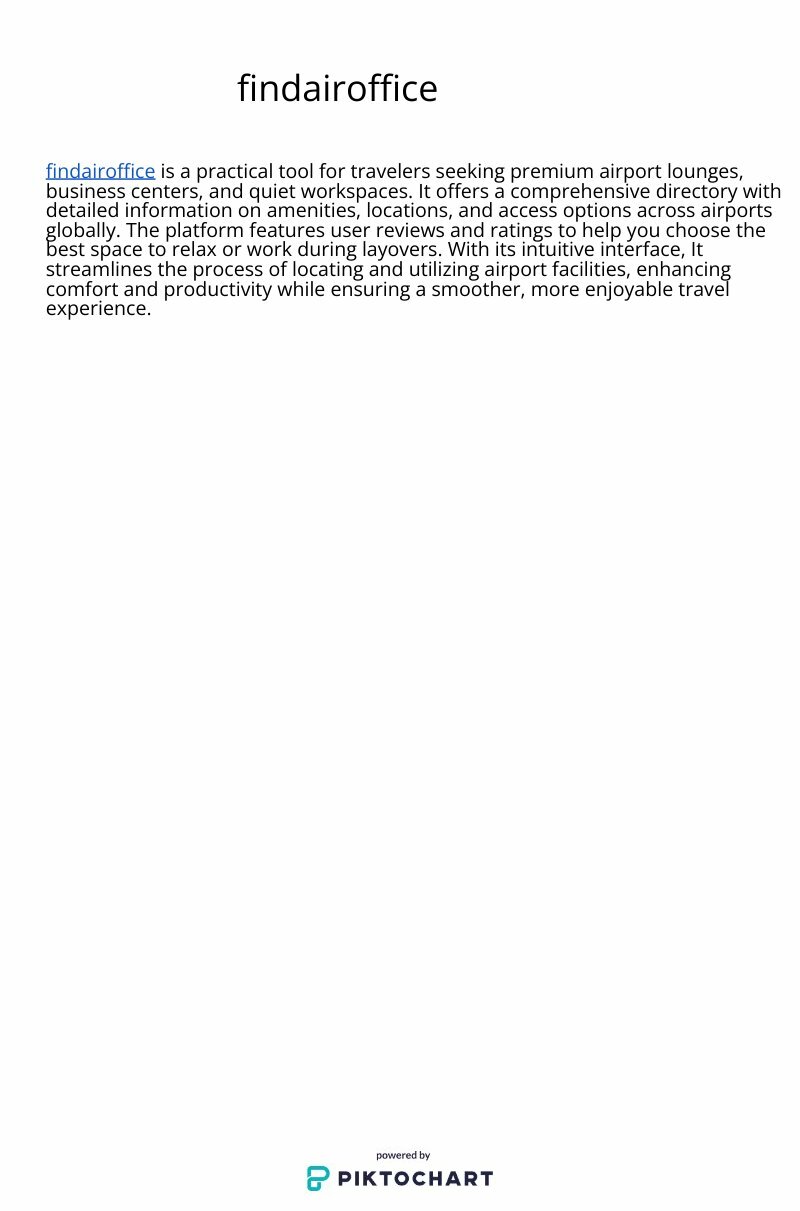 findairoffice

findairoffice is a practical tool for travelers seeking premium airport lounges, business centers, and quiet workspaces. It offers a comprehensive directory with detailed information on amenities, locations, and access options across airports globally. The platform features user reviews and ratings to help you choose the best space to relax or work during layovers. With its intuitive interface, It streamlines the process of locating and utilizing airport facilities, enhancing comfort and productivity while ensuring a smoother, more enjoyable travel experience.

powered by
PIKTOCHART