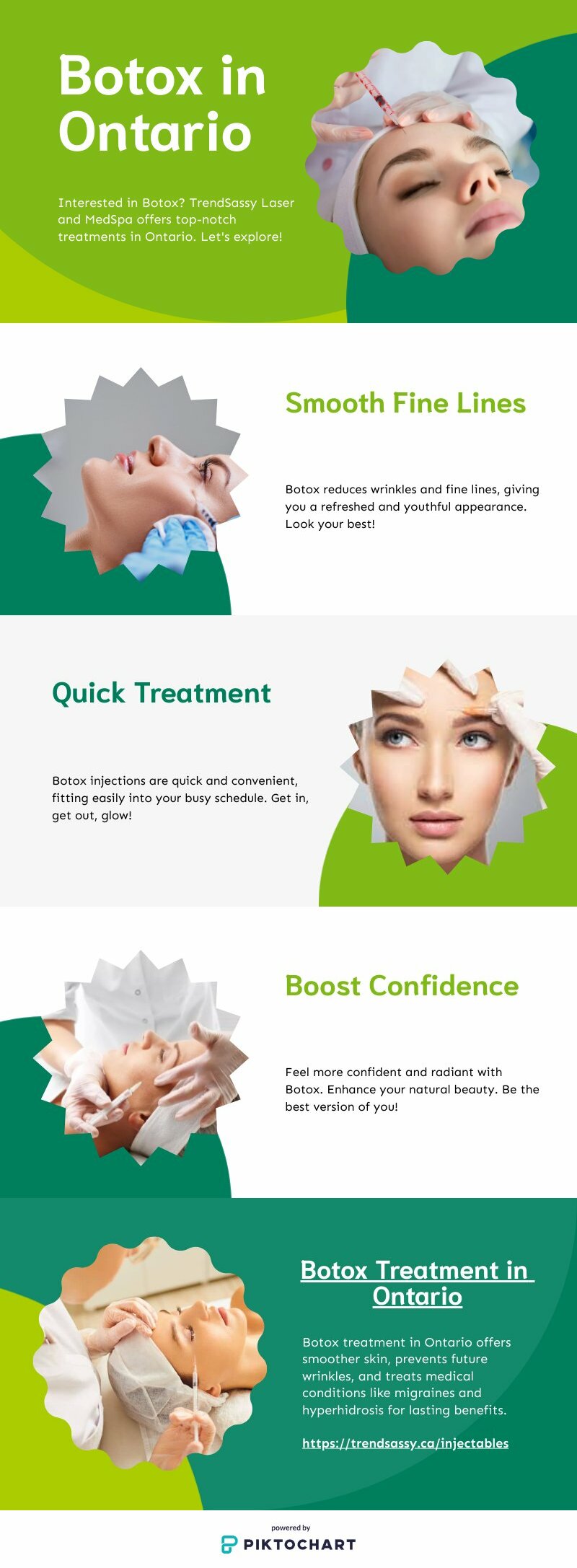 Botox in Ontario

Interested in Botox? TrendSassy Laser and MedSpa offers top-notch treatments in Ontario. Let's explore!

Smooth Fine Lines

Botox reduces wrinkles and fine lines, giving you a refreshed and youthful appearance. Look your best!

Quick Treatment

Botox injections are quick and convenient, fitting easily into your busy schedule. Get in, get out, glow!

Boost Confidence

Feel more confident and radiant with Botox. Enhance your natural beauty. Be the best version of you!

Botox Treatment in Ontario

Botox treatment in Ontario offers smoother skin, prevents future wrinkles, and treats medical conditions like migraines and hyperhidrosis for lasting benefits.

https://trendsassy.ca/injectables

powered by
PIKTOCHART