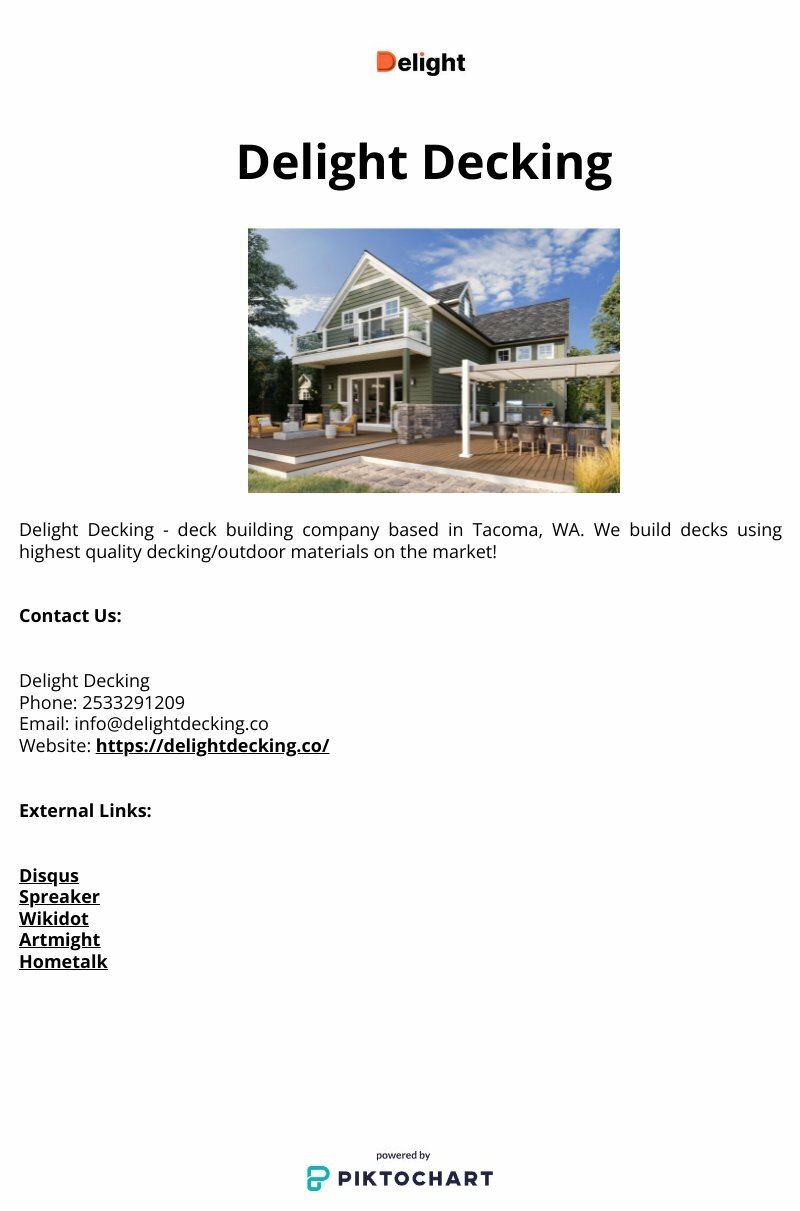 Delight

Delight Decking

Delight Decking - deck building company based in Tacoma, WA. We build decks using highest quality decking/outdoor materials on the market!

Contact Us:

Delight Decking
Phone: 2533291209
Email: info@delightdecking.co
Website: https://delightdecking.co/

External Links:

Disqus
Spreaker
Wikidot
Artmight
Hometalk

powered by
PIKTOCHART