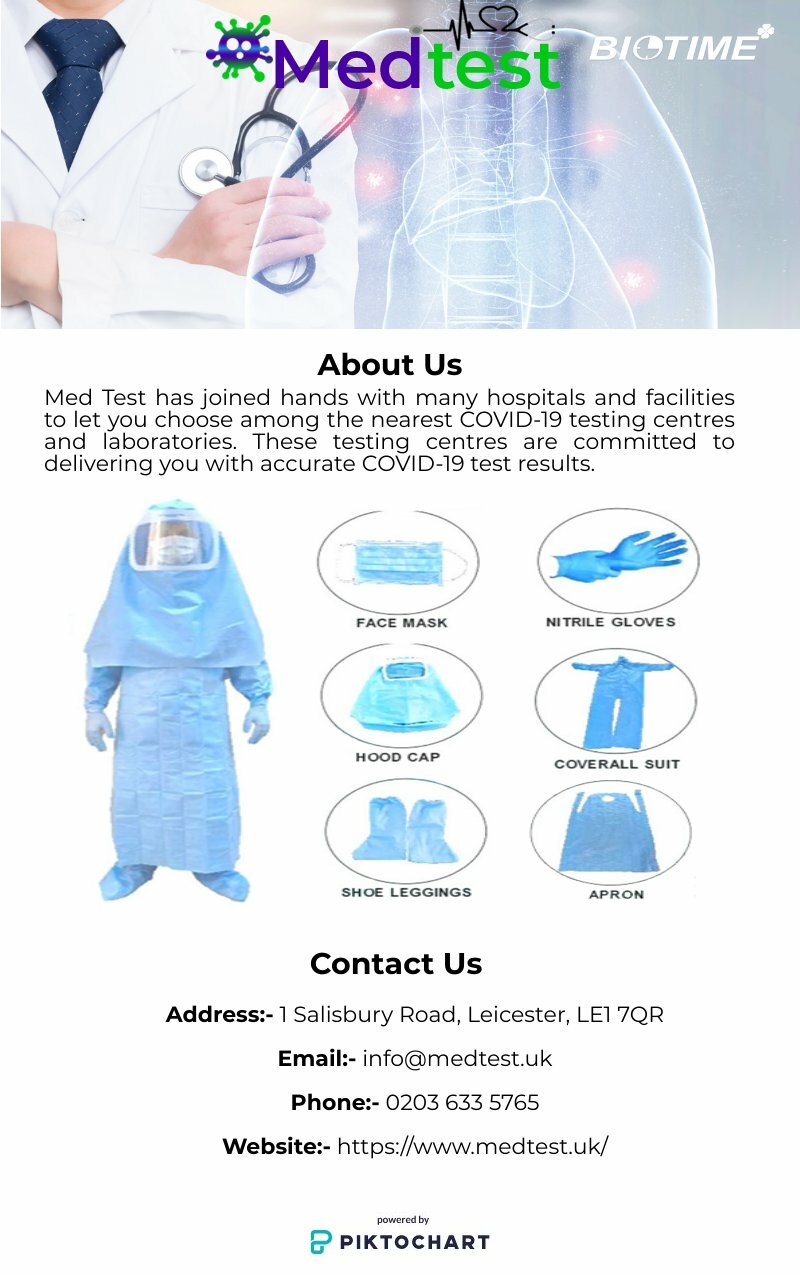 Medtest

BIOTIME

About Us

Med Test has joined hands with many hospitals and facilities to let you choose among the nearest COVID-19 testing centres and laboratories. These testing centres are committed to delivering you with accurate COVID-19 test results.

FACE MASK

NITRILE GLOVES

HOOD CAP

COVERALL SUIT

SHOE LEGGINGS

APRON

Contact Us

Address:- 1 Salisbury Road, Leicester, LE1 7QR

Email:- info@medtest.uk

Phone:- 0203 633 5765

Website:- https://www.medtest.uk/

powered by
PIKTOCHART