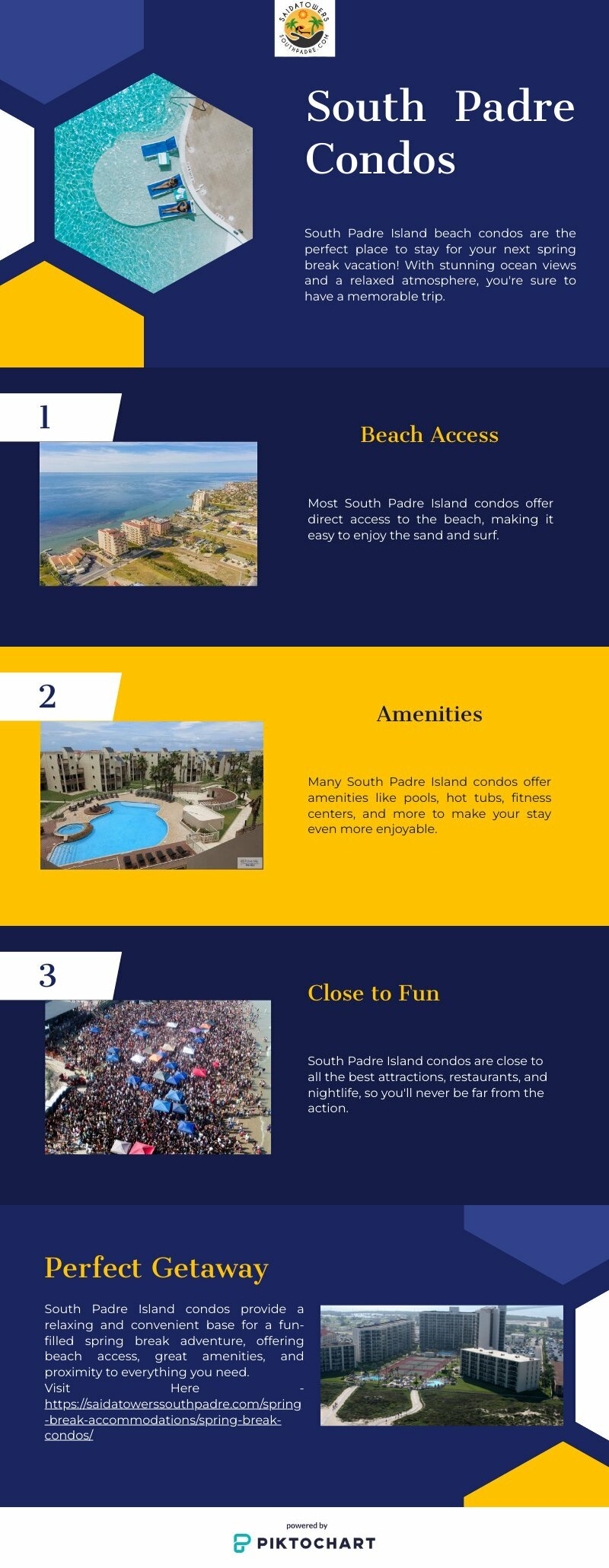 SAIDATOWERS
SOUTHPADRE.COM

South Padre Condos

South Padre Island beach condos are the perfect place to stay for your next spring break vacation! With stunning ocean views and a relaxed atmosphere, you're sure to have a memorable trip.

1

Beach Access

Most South Padre Island condos offer direct access to the beach, making it easy to enjoy the sand and surf.

2

Amenities

Many South Padre Island condos offer amenities like pools, hot tubs, fitness centers, and more to make your stay even more enjoyable.

3

Close to Fun

South Padre Island condos are close to all the best attractions, restaurants, and nightlife, so you'll never be far from the action.

Perfect Getaway

South Padre Island condos provide a relaxing and convenient base for a fun-filled spring break adventure, offering beach access, great amenities, and proximity to everything you need.
Visit Here - https://saidatowerssouthpadre.com/spring-break-accommodations/spring-break-condos/

powered by
PIKTOCHART