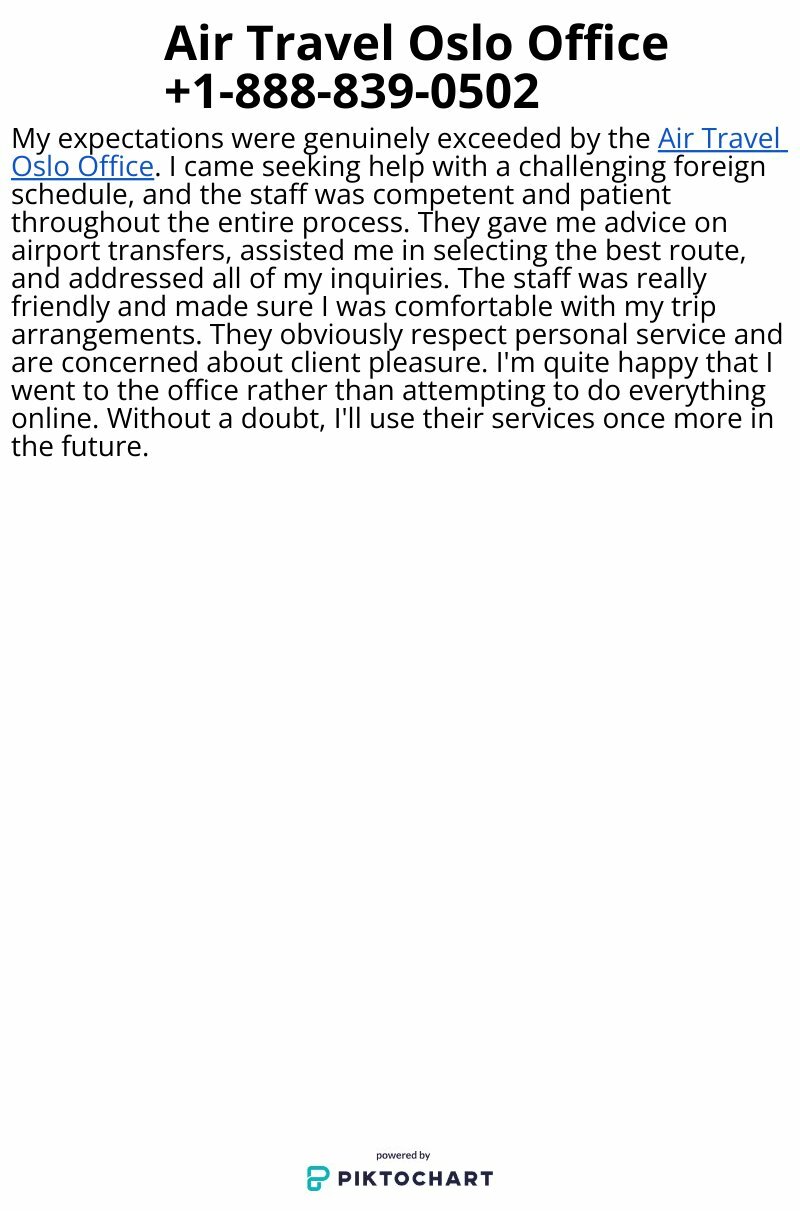 Air Travel Oslo Office
+1-888-839-0502

My expectations were genuinely exceeded by the Air Travel Oslo Office. I came seeking help with a challenging foreign schedule, and the staff was competent and patient throughout the entire process. They gave me advice on airport transfers, assisted me in selecting the best route, and addressed all of my inquiries. The staff was really friendly and made sure I was comfortable with my trip arrangements. They obviously respect personal service and are concerned about client pleasure. I'm quite happy that I went to the office rather than attempting to do everything online. Without a doubt, I'll use their services once more in the future.

powered by
PIKTOCHART