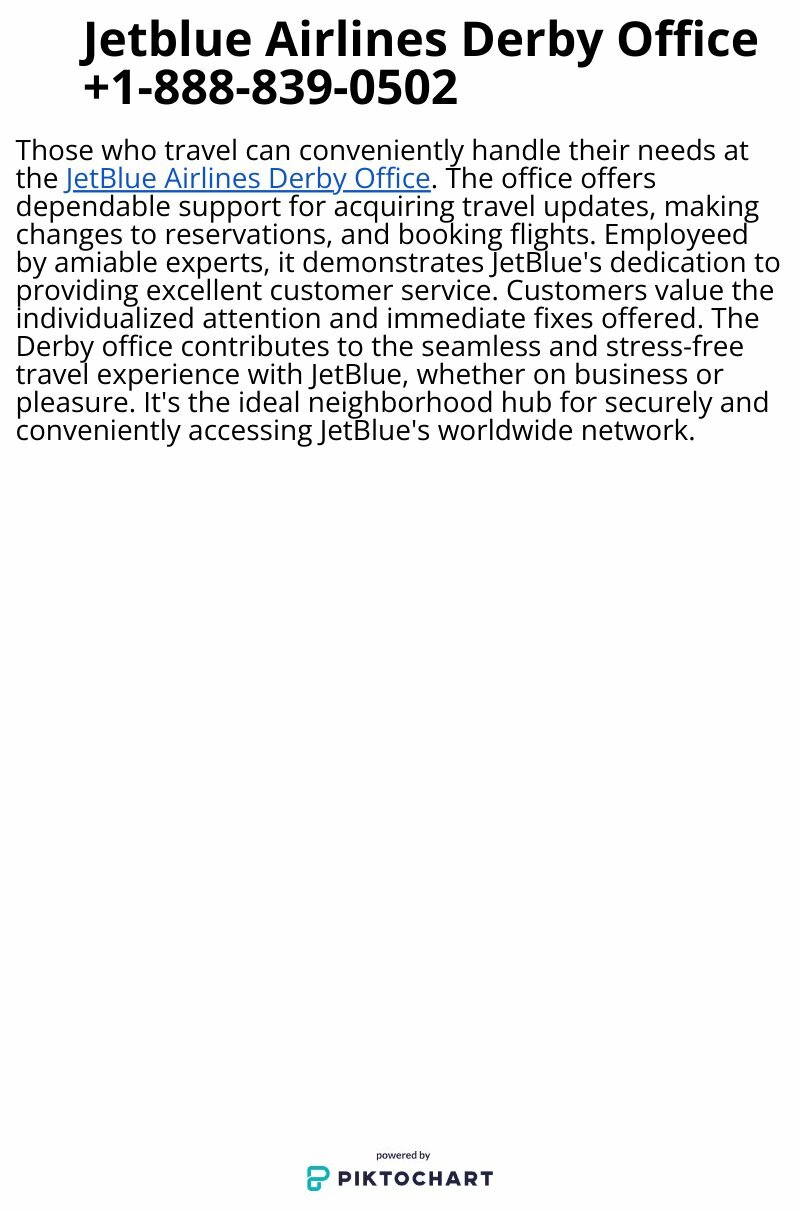 Jetblue Airlines Derby Office +1-888-839-0502

Those who travel can conveniently handle their needs at the JetBlue Airlines Derby Office. The office offers dependable support for acquiring travel updates, making changes to reservations, and booking flights. Employeed by amiable experts, it demonstrates JetBlue's dedication to providing excellent customer service. Customers value the individualized attention and immediate fixes offered. The Derby office contributes to the seamless and stress-free travel experience with JetBlue, whether on business or pleasure. It's the ideal neighborhood hub for securely and conveniently accessing JetBlue's worldwide network.

powered by
PIKTOCHART