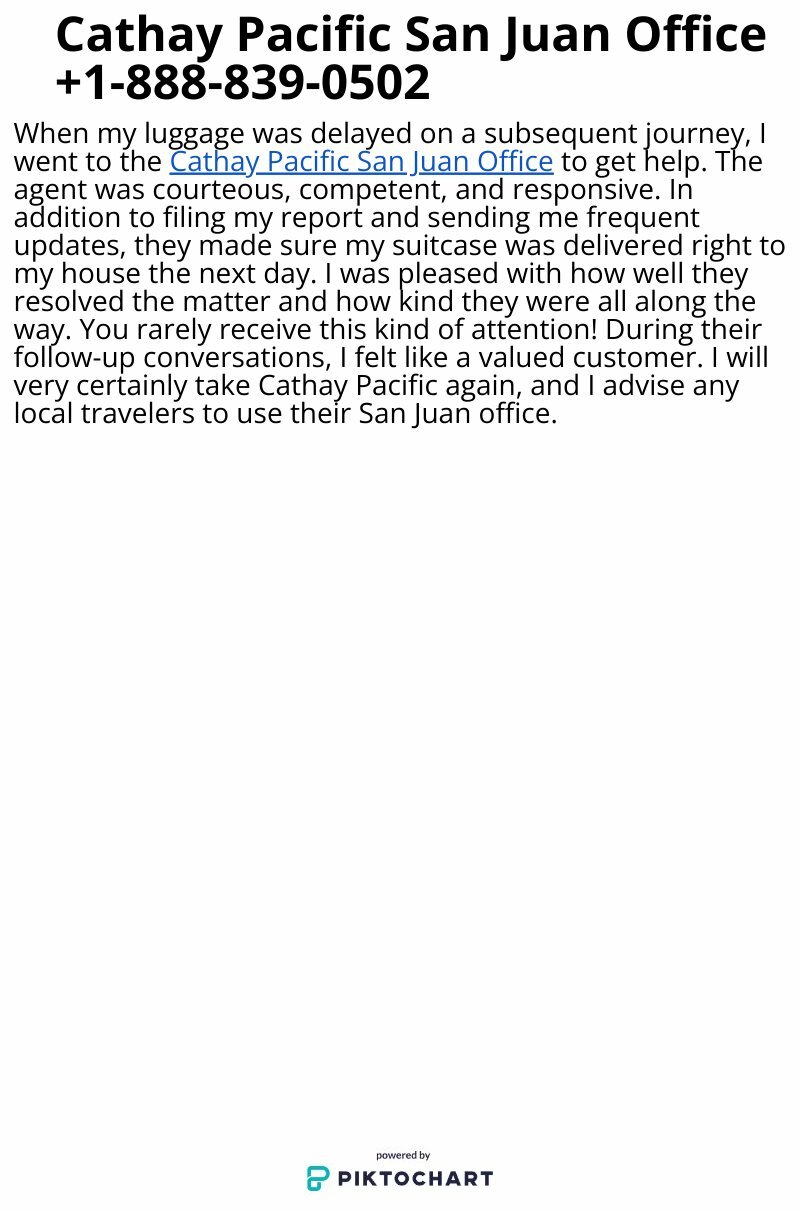 Cathay Pacific San Juan Office +1-888-839-0502

When my luggage was delayed on a subsequent journey, I went to the Cathay Pacific San Juan Office to get help. The agent was courteous, competent, and responsive. In addition to filing my report and sending me frequent updates, they made sure my suitcase was delivered right to my house the next day. I was pleased with how well they resolved the matter and how kind they were all along the way. You rarely receive this kind of attention! During their follow-up conversations, I felt like a valued customer. I will very certainly take Cathay Pacific again, and I advise any local travelers to use their San Juan office.

powered by
PIKTOCHART