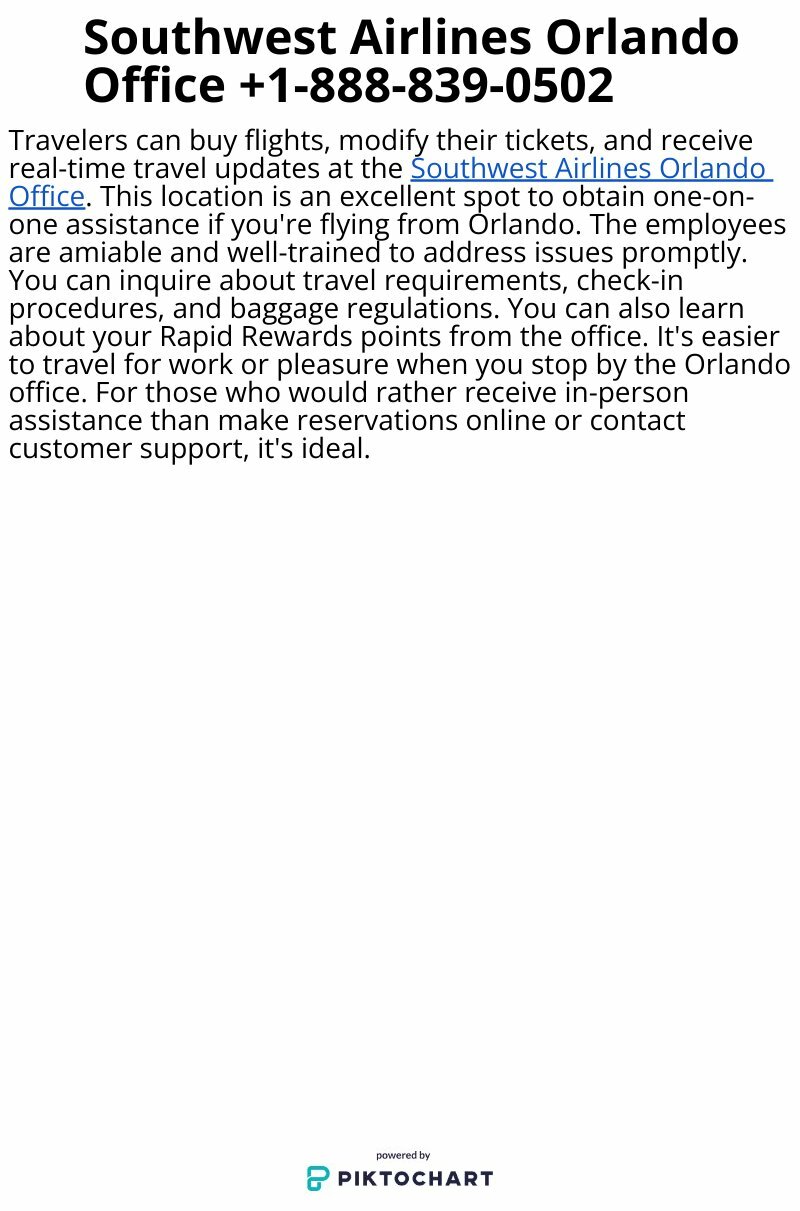 Southwest Airlines Orlando Office +1-888-839-0502

Travelers can buy flights, modify their tickets, and receive real-time travel updates at the Southwest Airlines Orlando Office. This location is an excellent spot to obtain one-on-one assistance if you're flying from Orlando. The employees are amiable and well-trained to address issues promptly. You can inquire about travel requirements, check-in procedures, and baggage regulations. You can also learn about your Rapid Rewards points from the office. It's easier to travel for work or pleasure when you stop by the Orlando office. For those who would rather receive in-person assistance than make reservations online or contact customer support, it's ideal.

powered by
PIKTOCHART