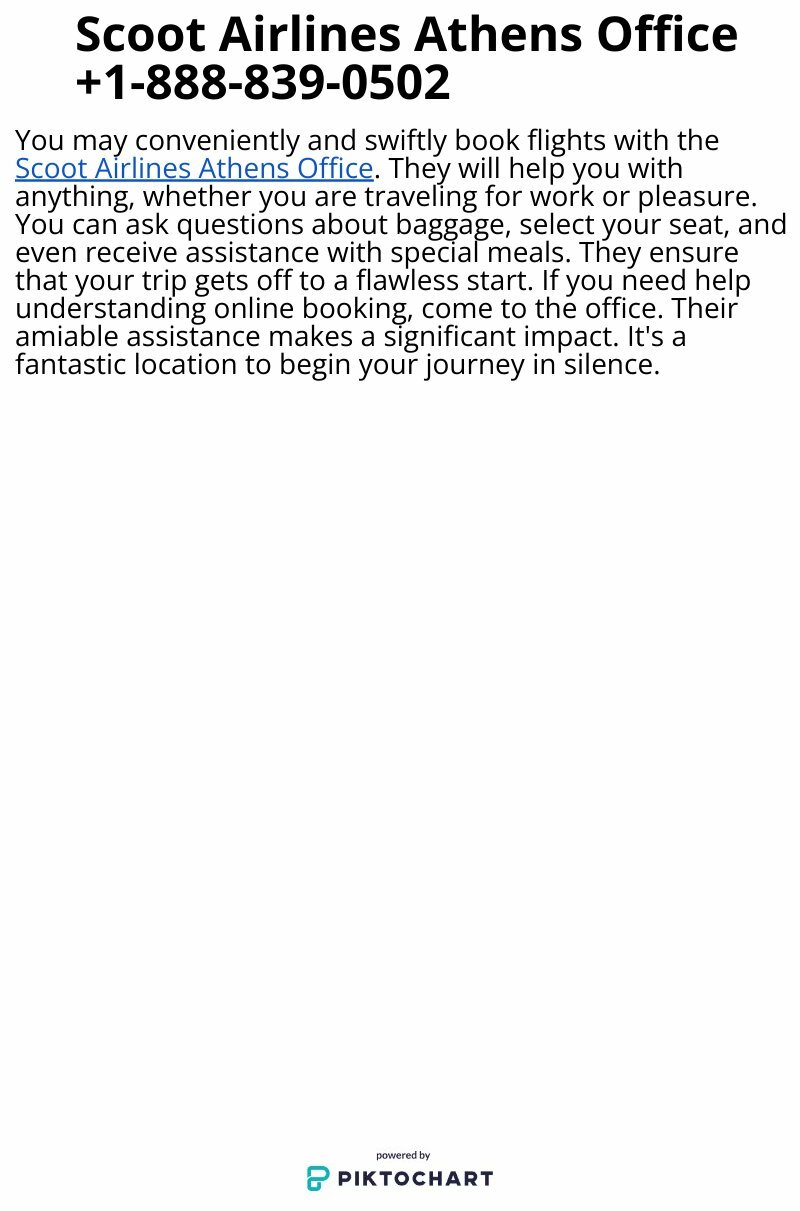 Scoot Airlines Athens Office +1-888-839-0502

You may conveniently and swiftly book flights with the Scoot Airlines Athens Office. They will help you with anything, whether you are traveling for work or pleasure. You can ask questions about baggage, select your seat, and even receive assistance with special meals. They ensure that your trip gets off to a flawless start. If you need help understanding online booking, come to the office. Their amiable assistance makes a significant impact. It's a fantastic location to begin your journey in silence.

powered by
PIKTOCHART