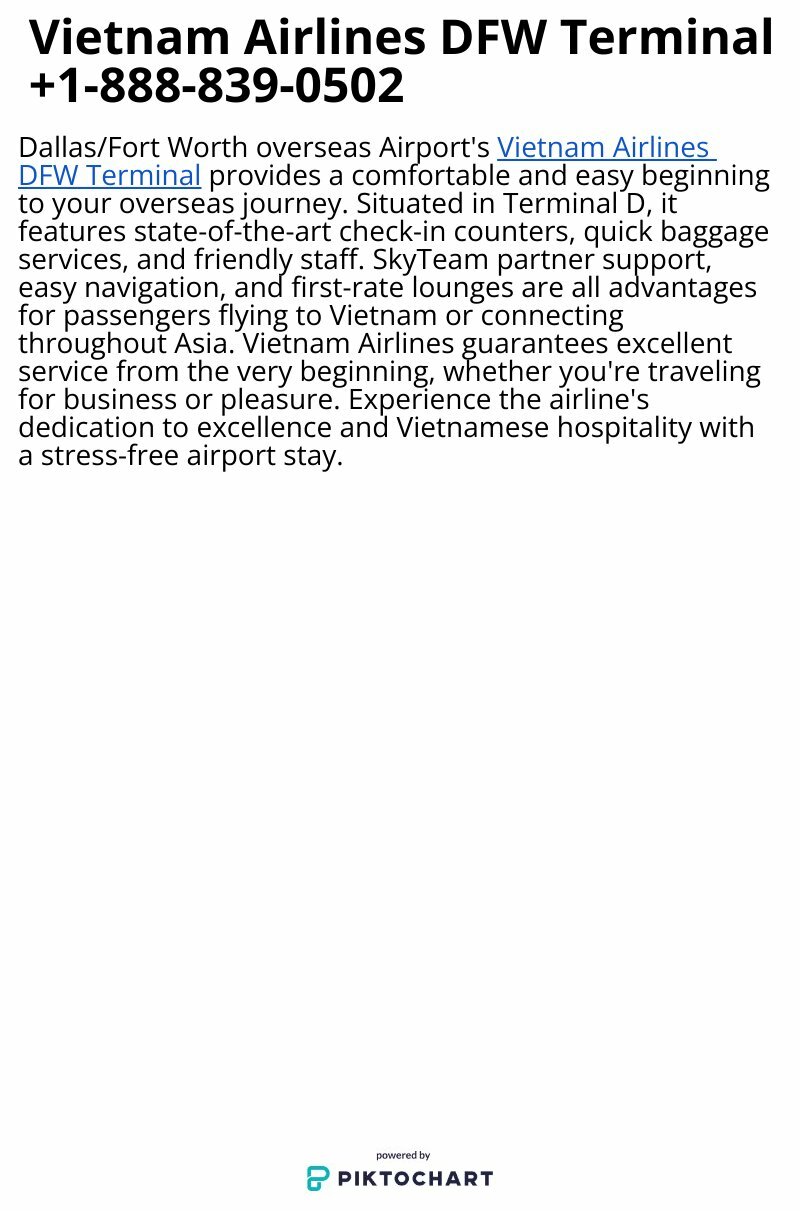 Vietnam Airlines DFW Terminal +1-888-839-0502

Dallas/Fort Worth overseas Airport's Vietnam Airlines DFW Terminal provides a comfortable and easy beginning to your overseas journey. Situated in Terminal D, it features state-of-the-art check-in counters, quick baggage services, and friendly staff. SkyTeam partner support, easy navigation, and first-rate lounges are all advantages for passengers flying to Vietnam or connecting throughout Asia. Vietnam Airlines guarantees excellent service from the very beginning, whether you're traveling for business or pleasure. Experience the airline's dedication to excellence and Vietnamese hospitality with a stress-free airport stay.

powered by
PIKTOCHART