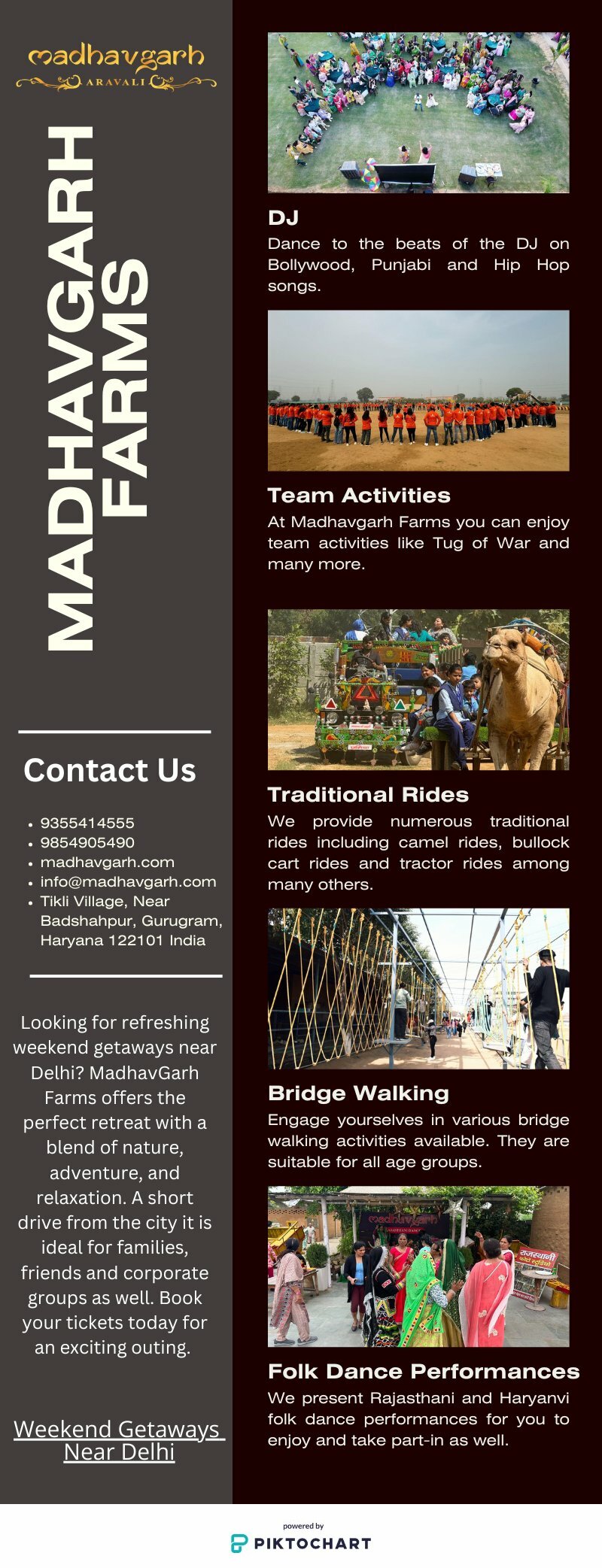 madhavgarh
ARAVALI

MADHAVGARH FARMS

Contact Us

- 9355414555
- 9854905490
- madhavgarh.com
- info@madhavgarh.com
- Tikli Village, Near Badshahpur, Gurugram, Haryana 122101 India

Looking for refreshing weekend getaways near Delhi? MadhavGarh Farms offers the perfect retreat with a blend of nature, adventure, and relaxation. A short drive from the city it is ideal for families, friends and corporate groups as well. Book your tickets today for an exciting outing.

Weekend Getaways Near Delhi

DJ
Dance to the beats of the DJ on Bollywood, Punjabi and Hip Hop songs.

Team Activities
At Madhavgarh Farms you can enjoy team activities like Tug of War and many more.

Traditional Rides
We provide numerous traditional rides including camel rides, bullock cart rides and tractor rides among many others.

Bridge Walking
Engage yourselves in various bridge walking activities available. They are suitable for all age groups.

madhavgarh
राजस्थानी

Folk Dance Performances
We present Rajasthani and Haryanvi folk dance performances for you to enjoy and take part-in as well.

powered by
PIKTOCHART