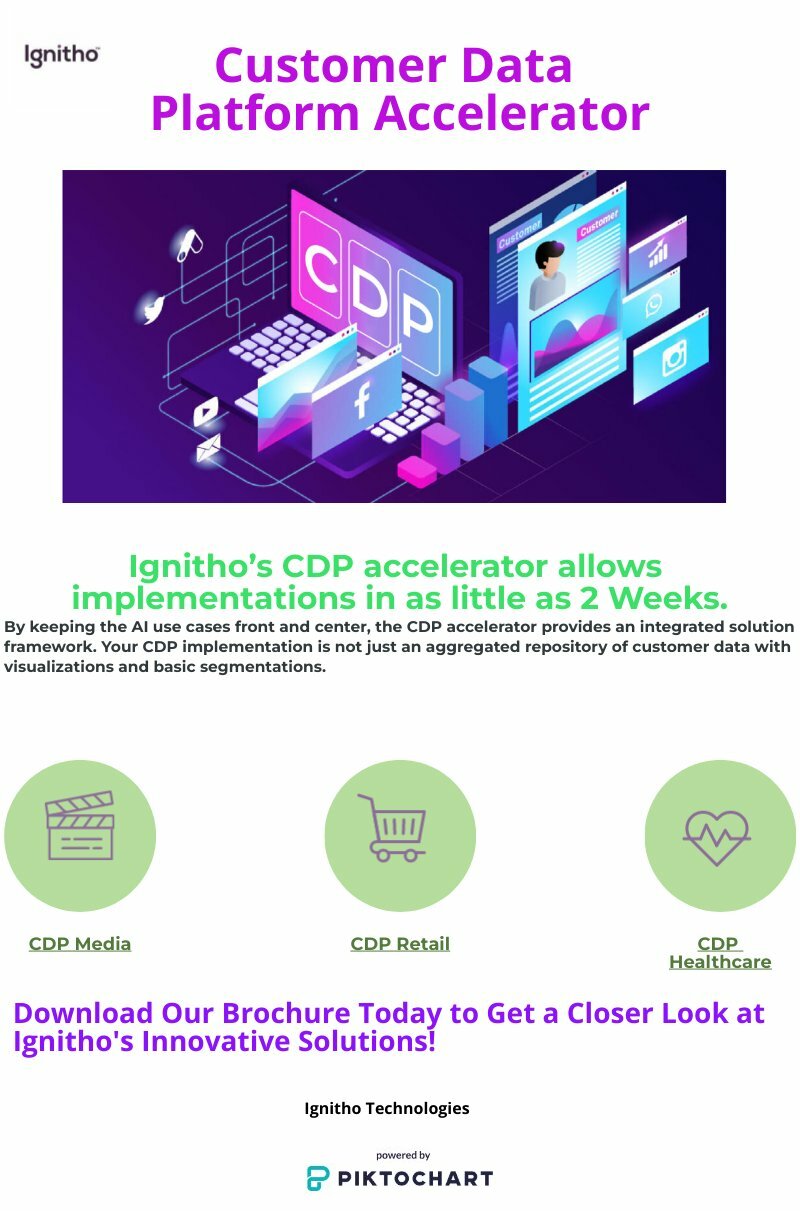 Ignitho

Customer Data Platform Accelerator

CDP

Customer

Customer

Ignitho's CDP accelerator allows implementations in as little as 2 Weeks.

By keeping the AI use cases front and center, the CDP accelerator provides an integrated solution framework. Your CDP implementation is not just an aggregated repository of customer data with visualizations and basic segmentations.

CDP Media

CDP Retail

CDP Healthcare

Download Our Brochure Today to Get a Closer Look at Ignitho's Innovative Solutions!

Ignitho Technologies

powered by
PIKTOCHART