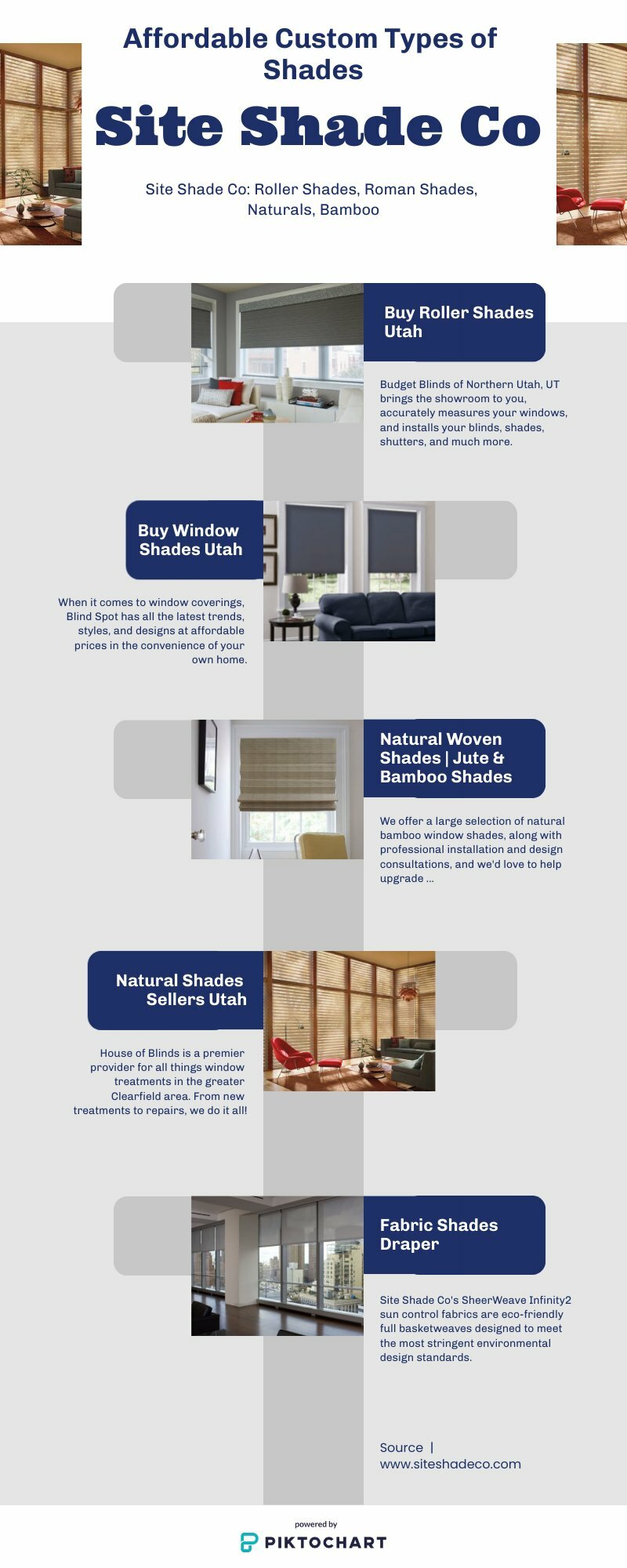 Affordable Custom Types of Shades

Site Shade Co

Site Shade Co: Roller Shades, Roman Shades, Naturals, Bamboo

Buy Roller Shades Utah

Budget Blinds of Northern Utah, UT brings the showroom to you, accurately measures your windows, and installs your blinds, shades, shutters, and much more.

Buy Window Shades Utah

When it comes to window coverings, Blind Spot has all the latest trends, styles, and designs at affordable prices in the convenience of your own home.

Natural Woven Shades | Jute & Bamboo Shades

We offer a large selection of natural bamboo window shades, along with professional installation and design consultations, and we'd love to help upgrade ...

Natural Shades Sellers Utah

House of Blinds is a premier provider for all things window treatments in the greater Clearfield area. From new treatments to repairs, we do it all!

Fabric Shades Draper

Site Shade Co's SheerWeave Infinity2 sun control fabrics are eco-friendly full basketweaves designed to meet the most stringent environmental design standards.

Source | www.siteshadeco.com

powered by
PIKTOCHART