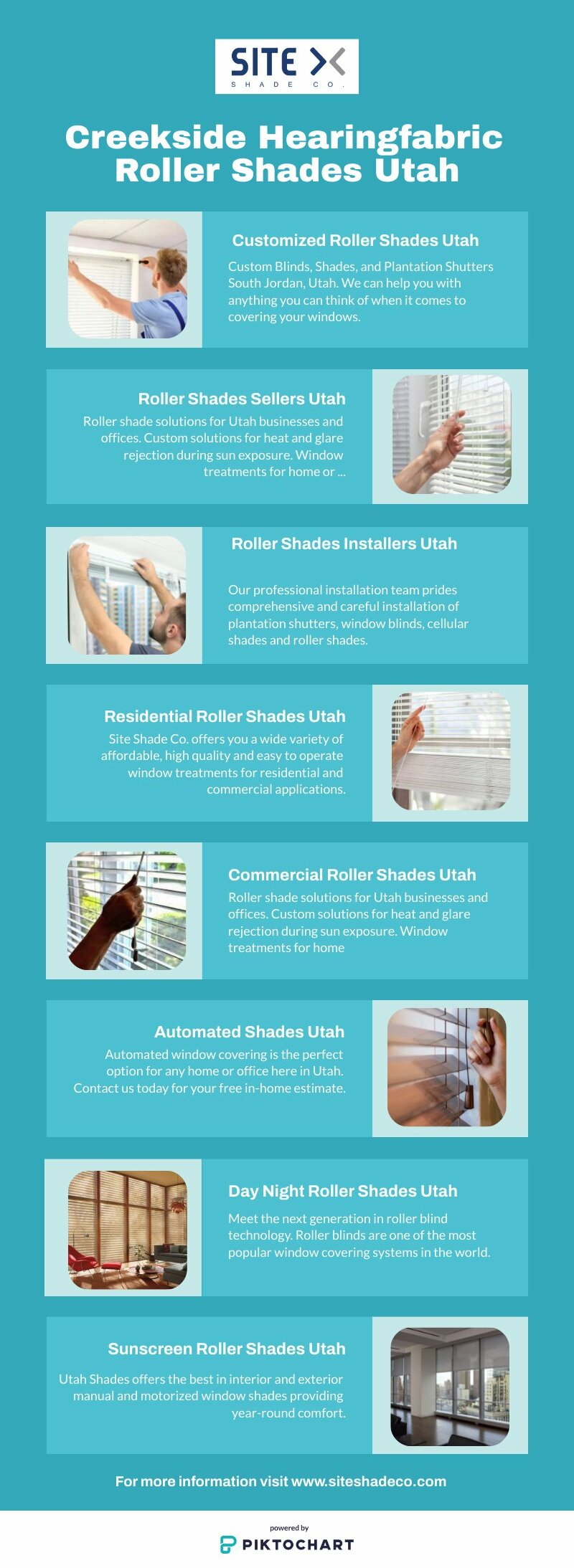 SITE
SHADE CO.

Creekside Hearingfabric Roller Shades Utah

Customized Roller Shades Utah

Custom Blinds, Shades, and Plantation Shutters South Jordan, Utah. We can help you with anything you can think of when it comes to covering your windows.

Roller Shades Sellers Utah

Roller shade solutions for Utah businesses and offices. Custom solutions for heat and glare rejection during sun exposure. Window treatments for home or ...

Roller Shades Installers Utah

Our professional installation team prides comprehensive and careful installation of plantation shutters, window blinds, cellular shades and roller shades.

Residential Roller Shades Utah

Site Shade Co. offers you a wide variety of affordable, high quality and easy to operate window treatments for residential and commercial applications.

Commercial Roller Shades Utah

Roller shade solutions for Utah businesses and offices. Custom solutions for heat and glare rejection during sun exposure. Window treatments for home

Automated Shades Utah

Automated window covering is the perfect option for any home or office here in Utah. Contact us today for your free in-home estimate.

Day Night Roller Shades Utah

Meet the next generation in roller blind technology. Roller blinds are one of the most popular window covering systems in the world.

Sunscreen Roller Shades Utah

Utah Shades offers the best in interior and exterior manual and motorized window shades providing year-round comfort.

For more information visit www.siteshadeco.com

powered by
PIKTOCHART