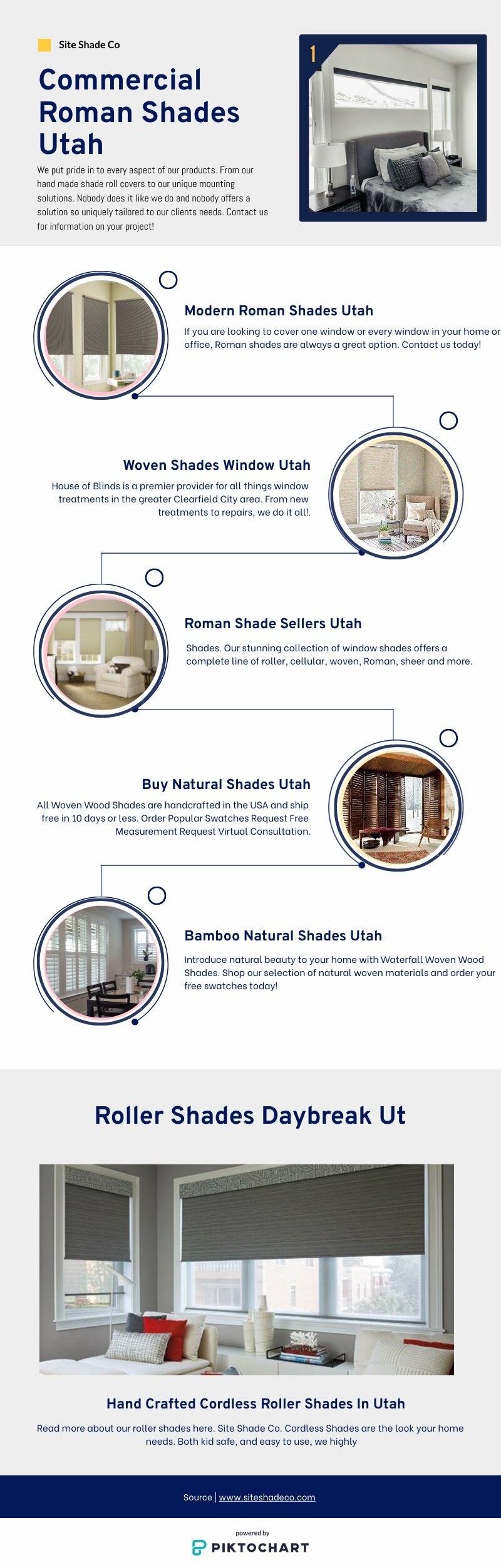 Site Shade Co

Commercial Roman Shades Utah

We put pride in to every aspect of our products. From our hand made shade roll covers to our unique mounting solutions. Nobody does it like we do and nobody offers a solution so uniquely tailored to our clients needs. Contact us for information on your project!

1

Modern Roman Shades Utah

If you are looking to cover one window or every window in your home or office, Roman shades are always a great option. Contact us today!

Woven Shades Window Utah

House of Blinds is a premier provider for all things window treatments in the greater Clearfield City area. From new treatments to repairs, we do it all!.

Roman Shade Sellers Utah

Shades. Our stunning collection of window shades offers a complete line of roller, cellular, woven, Roman, sheer and more.

Buy Natural Shades Utah

All Woven Wood Shades are handcrafted in the USA and ship free in 10 days or less. Order Popular Swatches Request Free Measurement Request Virtual Consultation.

Bamboo Natural Shades Utah

Introduce natural beauty to your home with Waterfall Woven Wood Shades. Shop our selection of natural woven materials and order your free swatches today!

Roller Shades Daybreak Ut

Hand Crafted Cordless Roller Shades In Utah

Read more about our roller shades here. Site Shade Co. Cordless Shades are the look your home needs. Both kid safe, and easy to use, we highly

Source | www.siteshadeco.com

powered by
PIKTOCHART