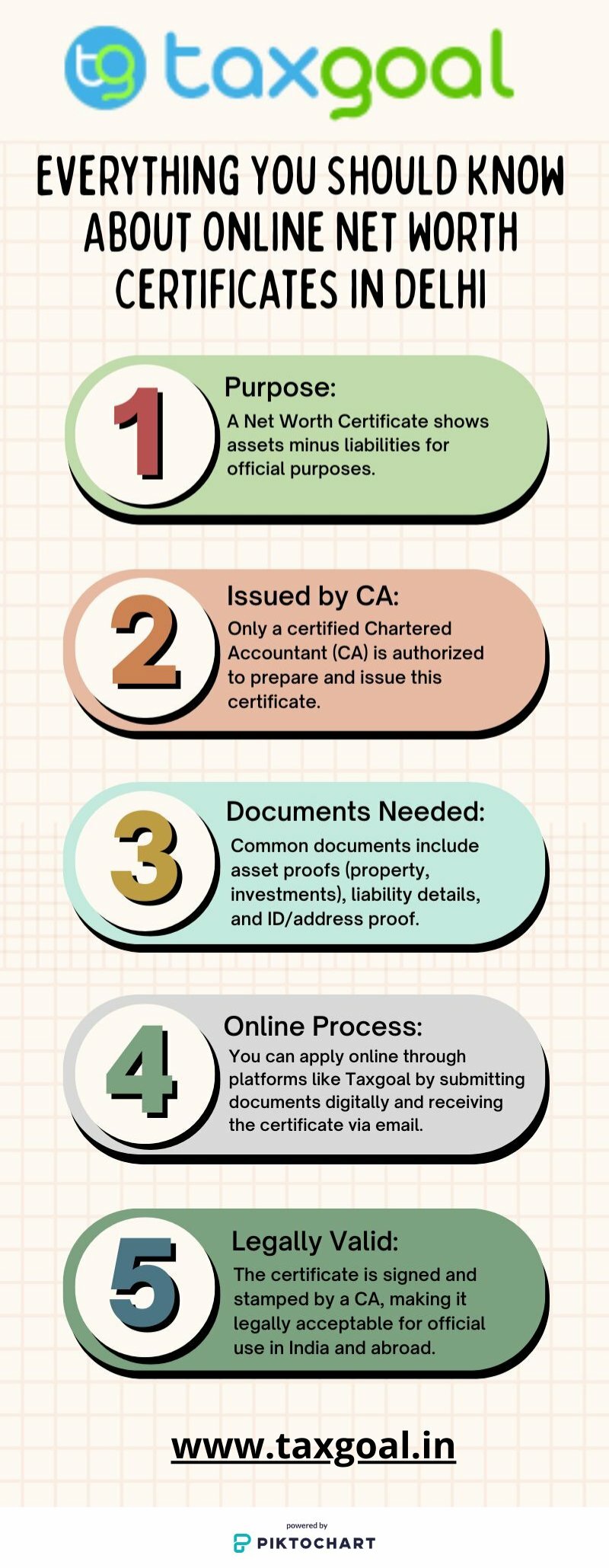 tg taxgoal

EVERYTHING YOU SHOULD KNOW ABOUT ONLINE NET WORTH CERTIFICATES IN DELHI

1

Purpose:

A Net Worth Certificate shows assets minus liabilities for official purposes.

2

Issued by CA:

Only a certified Chartered Accountant (CA) is authorized to prepare and issue this certificate.

3

Documents Needed:

Common documents include asset proofs (property, investments), liability details, and ID/address proof.

4

Online Process:

You can apply online through platforms like Taxgoal by submitting documents digitally and receiving the certificate via email.

5

Legally Valid:

The certificate is signed and stamped by a CA, making it legally acceptable for official use in India and abroad.

www.taxgoal.in

powered by
PIKTOCHART