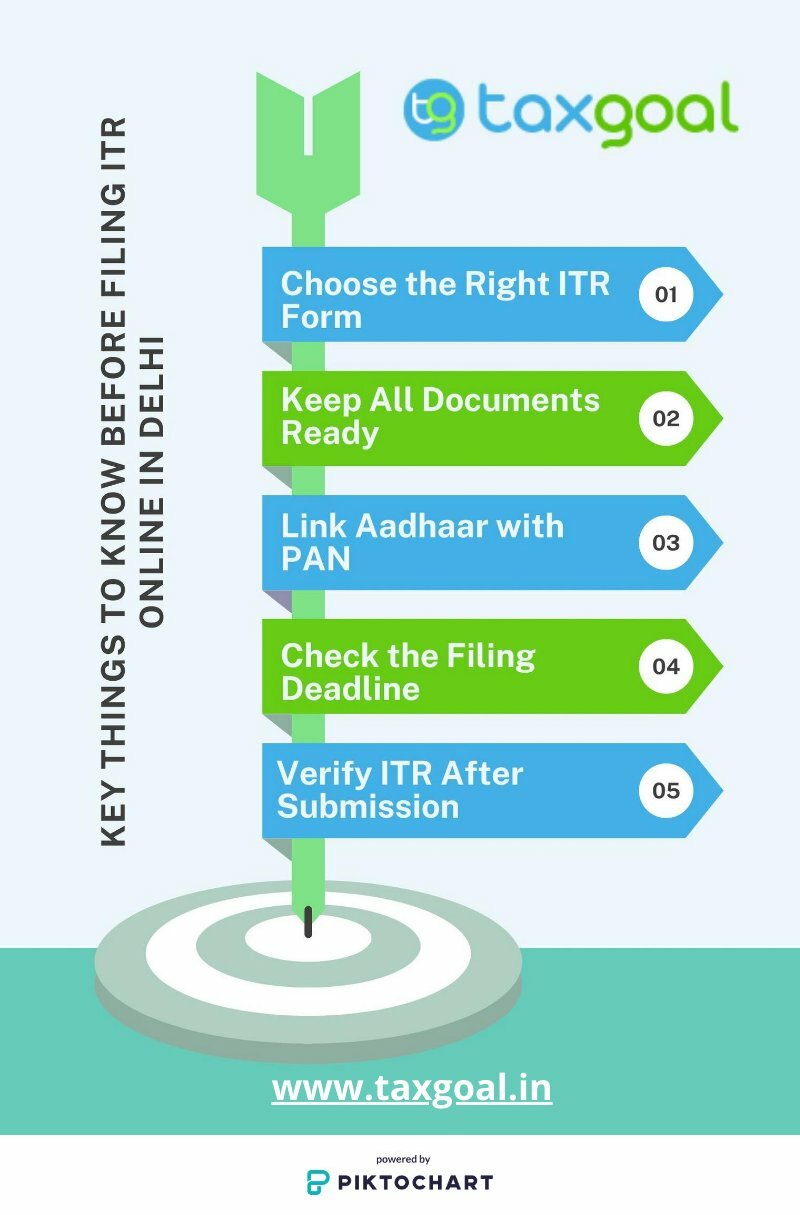 KEY THINGS TO KNOW BEFORE FILING ITR ONLINE IN DELHI

tg taxgoal

Choose the Right ITR Form
01

Keep All Documents Ready
02

Link Aadhaar with PAN
03

Check the Filing Deadline
04

Verify ITR After Submission
05

www.taxgoal.in

powered by
PIKTOCHART