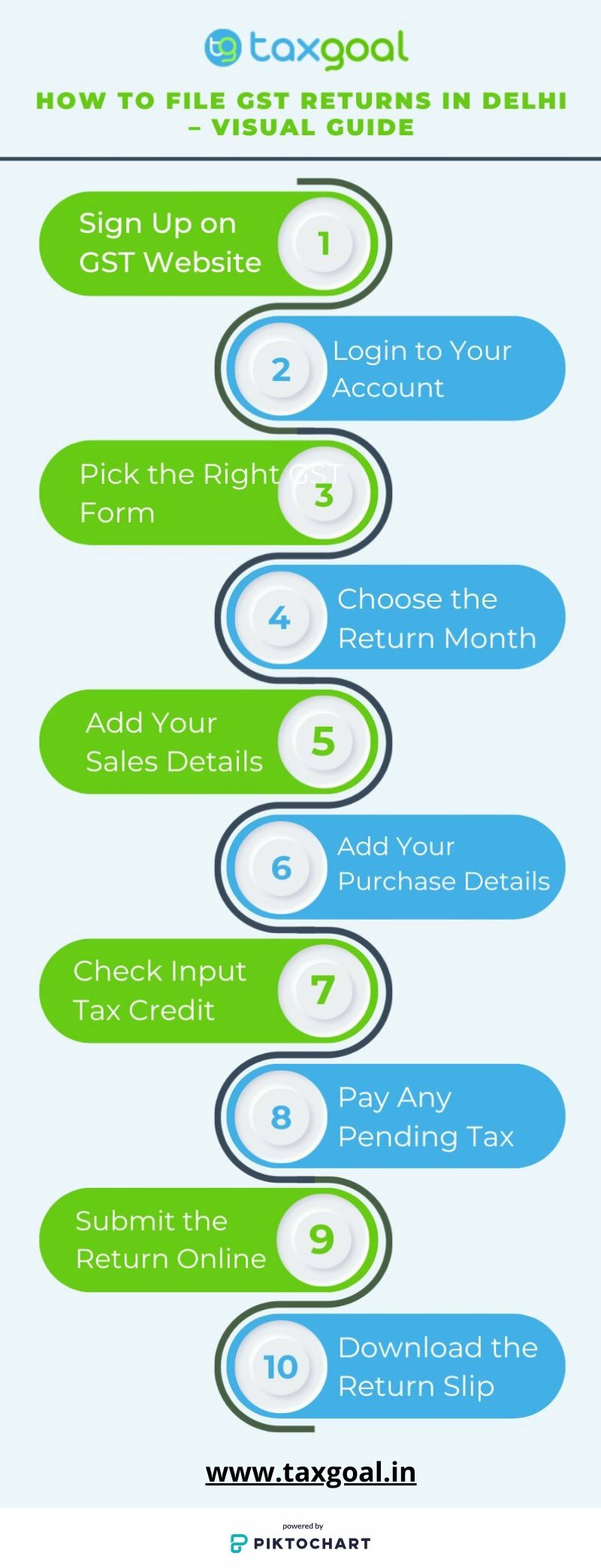 tg taxgoal

HOW TO FILE GST RETURNS IN DELHI – VISUAL GUIDE

Sign Up on GST Website 1

2 Login to Your Account

Pick the Right GST Form 3

4 Choose the Return Month

Add Your Sales Details 5

6 Add Your Purchase Details

Check Input Tax Credit 7

8 Pay Any Pending Tax

Submit the Return Online 9

10 Download the Return Slip

www.taxgoal.in

powered by
PIKTOCHART