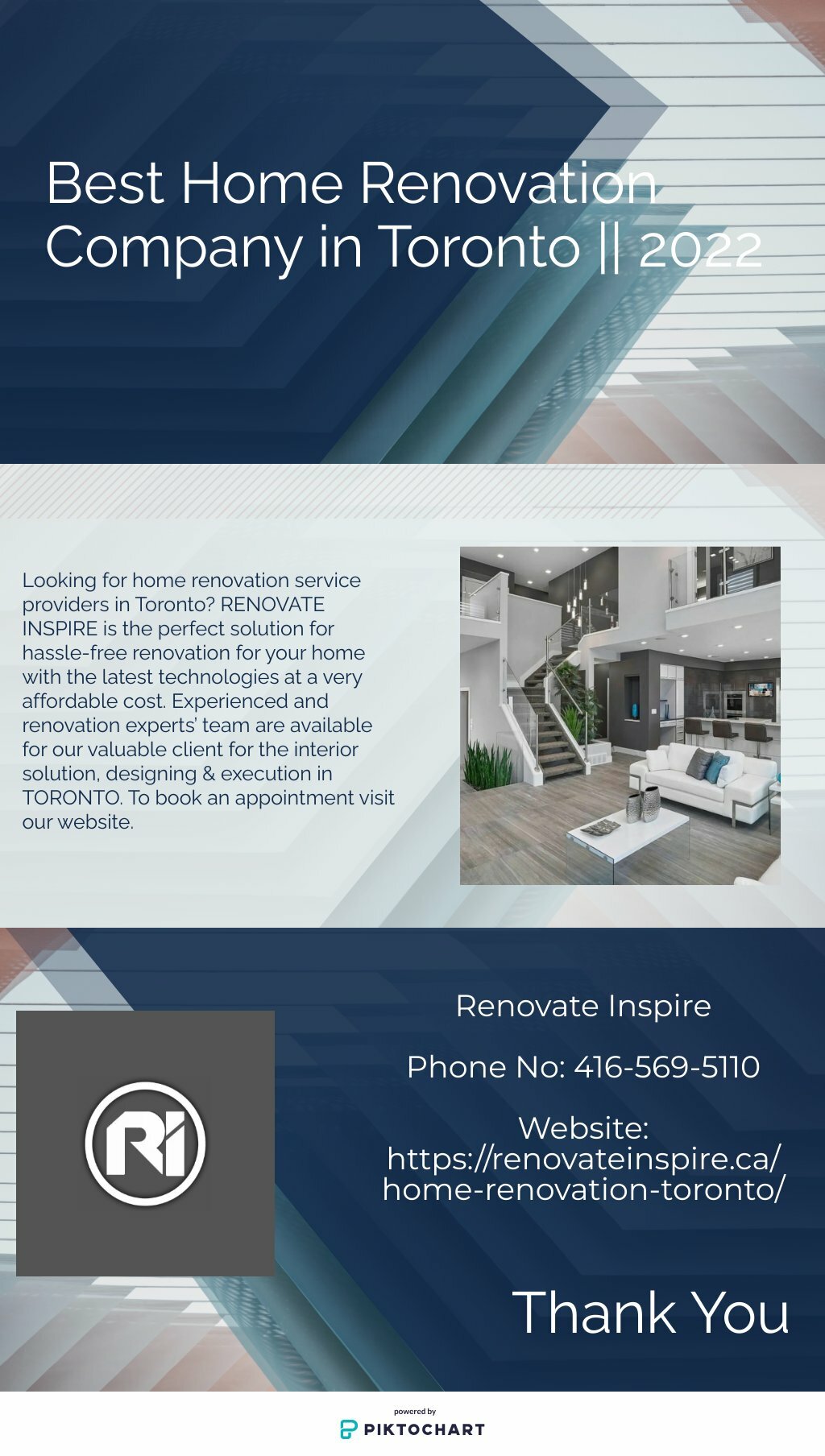 Best Home Renovation Company in Toronto || 2022

Looking for home renovation service providers in Toronto? RENOVATE INSPIRE is the perfect solution for hassle-free renovation for your home with the latest technologies at a very affordable cost. Experienced and renovation experts' team are available for our valuable client for the interior solution, designing & execution in TORONTO. To book an appointment visit our website.

RI

Renovate Inspire

Phone No: 416-569-5110

Website: https://renovateinspire.ca/home-renovation-toronto/

Thank You

powered by
PIKTOCHART