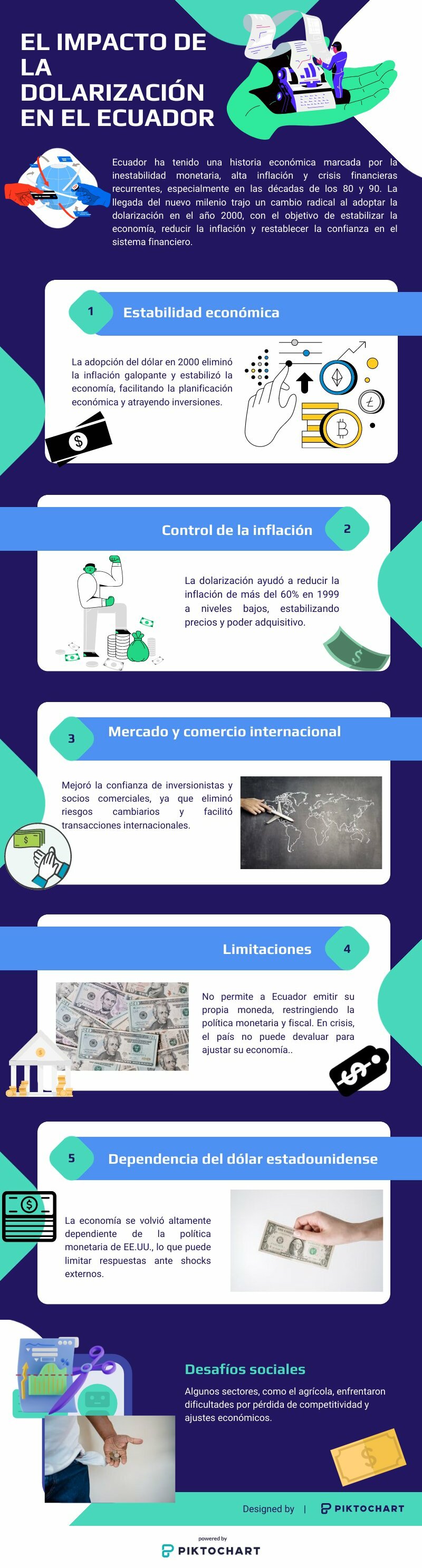 EL IMPACTO DE LA DOLARIZACIÓN EN EL ECUADOR

Ecuador ha tenido una historia económica marcada por la inestabilidad monetaria, alta inflación y crisis financieras recurrentes, especialmente en las décadas de los 80 y 90. La llegada del nuevo milenio trajo un cambio radical al adoptar la dolarización en el año 2000, con el objetivo de estabilizar la economía, reducir la inflación y restablecer la confianza en el sistema financiero.

1 Estabilidad económica

La adopción del dólar en 2000 eliminó la inflación galopante y estabilizó la economía, facilitando la planificación económica y atrayendo inversiones.

Control de la inflación 2

La dolarización ayudó a reducir la inflación de más del 60% en 1999 a niveles bajos, estabilizando precios y poder adquisitivo.

3 Mercado y comercio internacional

Mejoró la confianza de inversionistas y socios comerciales, ya que eliminó riesgos cambiarios y facilitó transacciones internacionales.

Limitaciones 4

No permite a Ecuador emitir su propia moneda, restringiendo la política monetaria y fiscal. En crisis, el país no puede devaluar para ajustar su economía..

5 Dependencia del dólar estadounidense

La economía se volvió altamente dependiente de la política monetaria de EE.UU., lo que puede limitar respuestas ante shocks externos.

Desafíos sociales

Algunos sectores, como el agrícola, enfrentaron dificultades por pérdida de competitividad y ajustes económicos.

Designed by | PIKTOCHART

powered by
PIKTOCHART