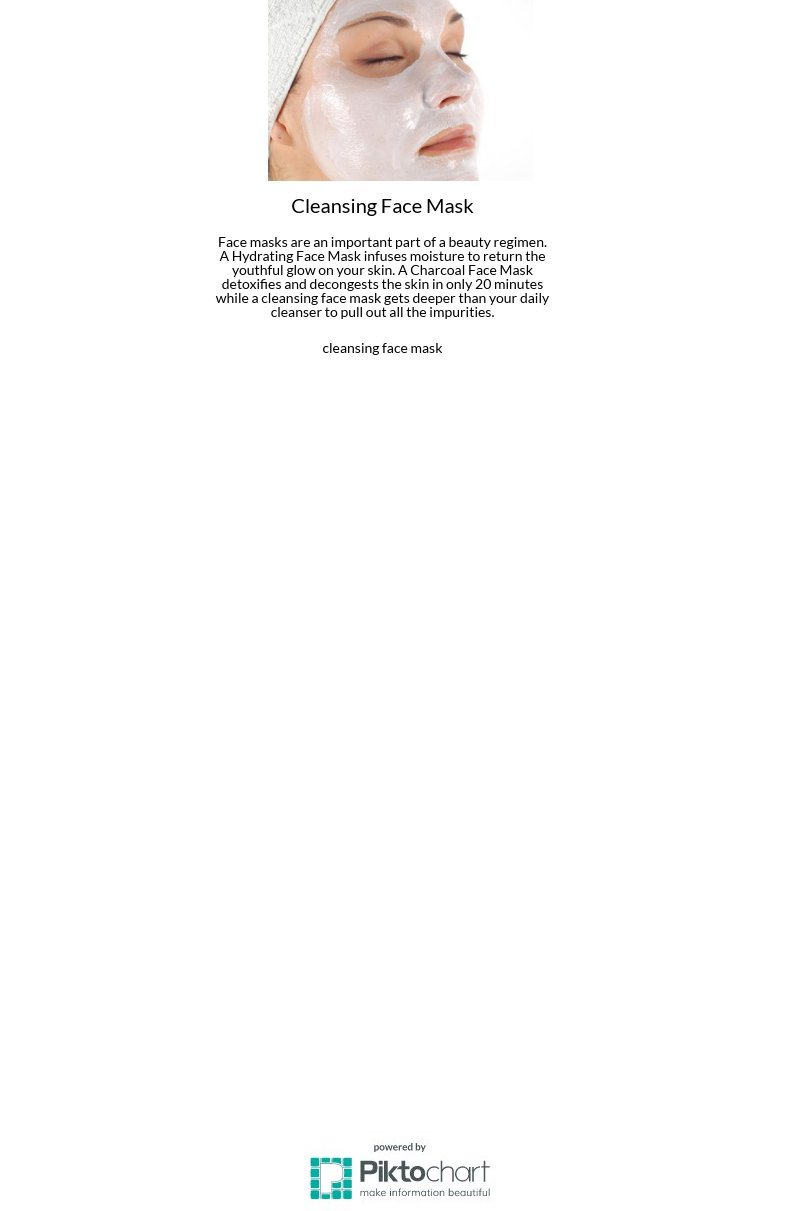 Cleansing Face Mask

Face masks are an important part of a beauty regimen. A Hydrating Face Mask infuses moisture to return the youthful glow on your skin. A Charcoal Face Mask detoxifies and decongests the skin in only 20 minutes while a cleansing face mask gets deeper than your daily cleanser to pull out all the impurities.

cleansing face mask

powered by
Piktochart
make information beautiful