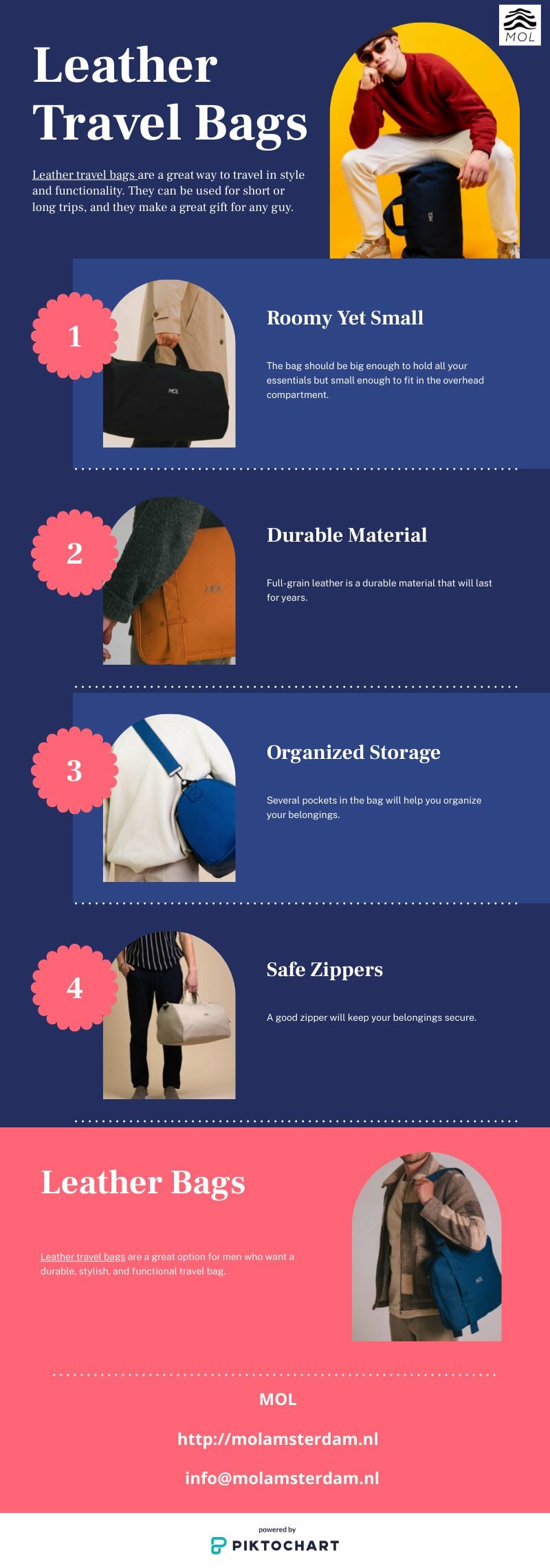 MOL

Leather Travel Bags

Leather travel bags are a great way to travel in style and functionality. They can be used for short or long trips, and they make a great gift for any guy.

1

MOL

Roomy Yet Small

The bag should be big enough to hold all your essentials but small enough to fit in the overhead compartment.

2

MOL

Durable Material

Full-grain leather is a durable material that will last for years.

3

Organized Storage

Several pockets in the bag will help you organize your belongings.

4

Safe Zippers

A good zipper will keep your belongings secure.

Leather Bags

Leather travel bags are a great option for men who want a durable, stylish, and functional travel bag.

MOL

MOL

http://molamsterdam.nl

info@molamsterdam.nl

powered by
PIKTOCHART