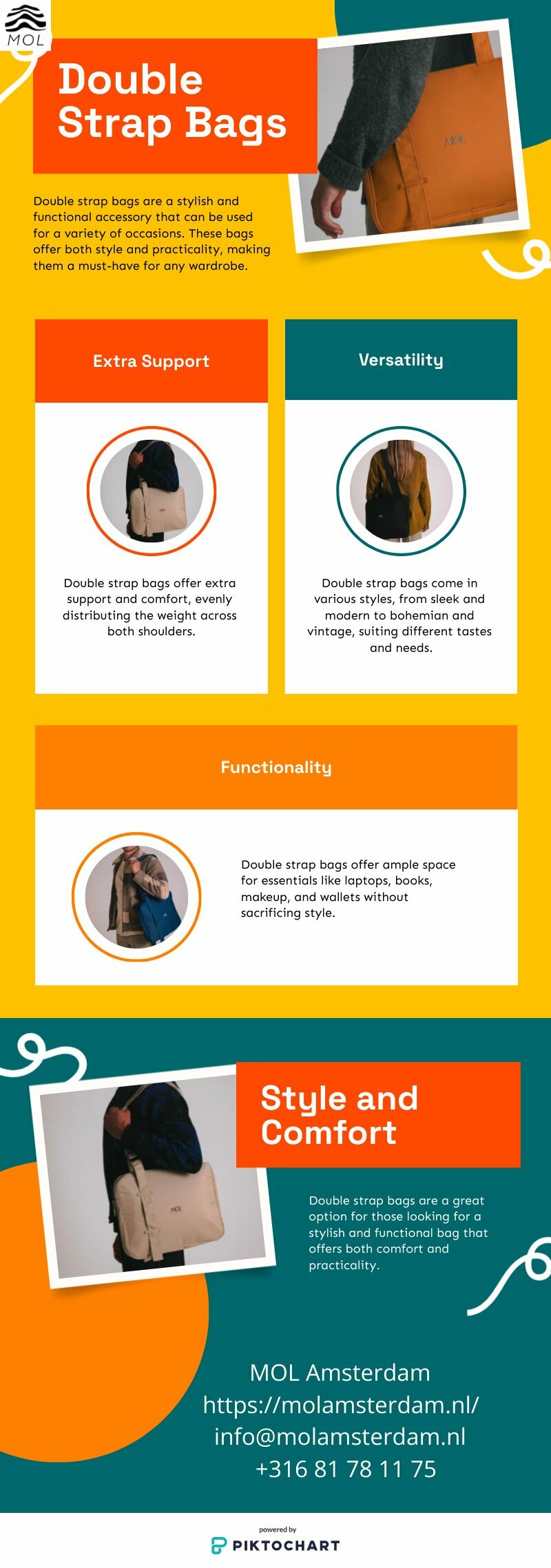 MOL

Double Strap Bags

MOL

Double strap bags are a stylish and functional accessory that can be used for a variety of occasions. These bags offer both style and practicality, making them a must-have for any wardrobe.

Extra Support

Double strap bags offer extra support and comfort, evenly distributing the weight across both shoulders.

Versatility

Double strap bags come in various styles, from sleek and modern to bohemian and vintage, suiting different tastes and needs.

Functionality

Double strap bags offer ample space for essentials like laptops, books, makeup, and wallets without sacrificing style.

MOL

Style and Comfort

Double strap bags are a great option for those looking for a stylish and functional bag that offers both comfort and practicality.

MOL Amsterdam
https://molamsterdam.nl/
info@molamsterdam.nl
+316 81 78 11 75

powered by
PIKTOCHART