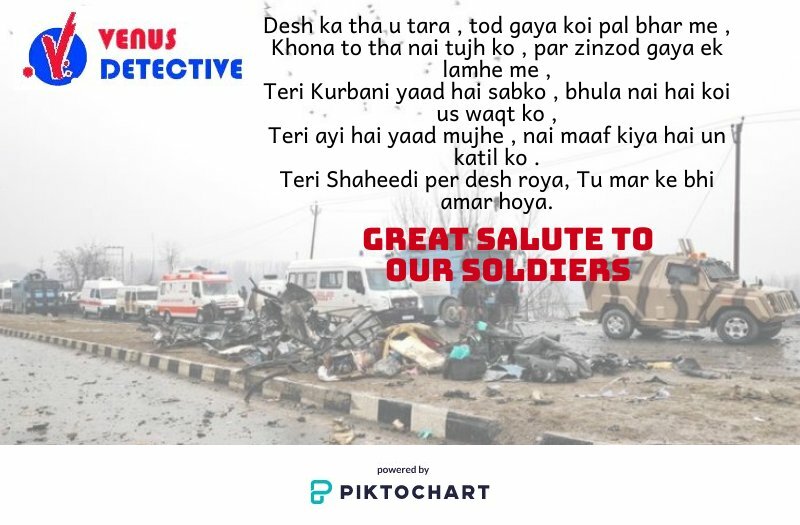 VENUS DETECTIVE

Desh ka tha u tara , tod gaya koi pal bhar me ,
Khona to tha nai tujh ko , par zinzod gaya ek lamhe me ,
Teri Kurbani yaad hai sabko , bhula nai hai koi us waqt ko ,
Teri ayi hai yaad mujhe , nai maaf kiya hai un katil ko .
Teri Shaheedi per desh roya, Tu mar ke bhi amar hoya.

GREAT SALUTE TO OUR SOLDIERS

powered by
PIKTOCHART